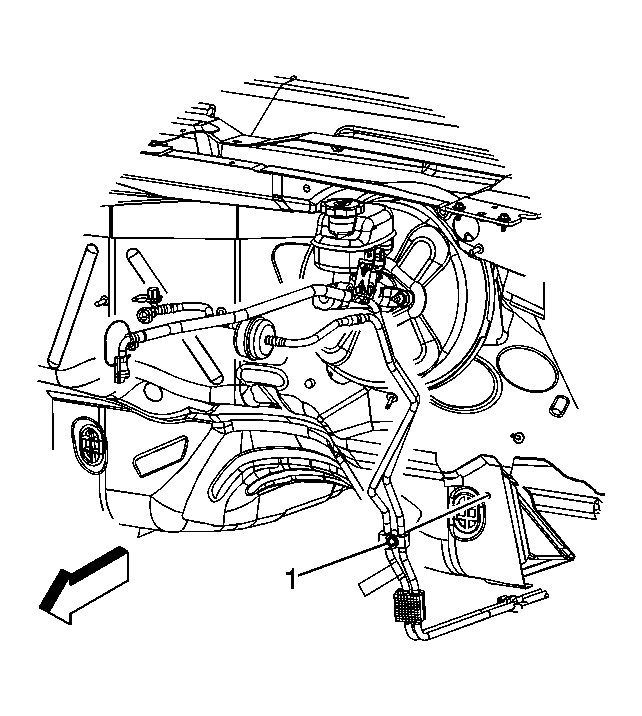 1