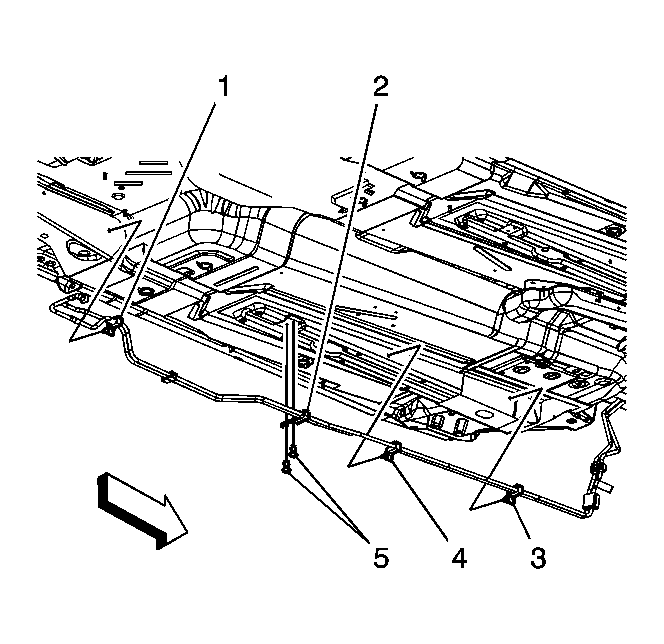 1
2
5
4
3