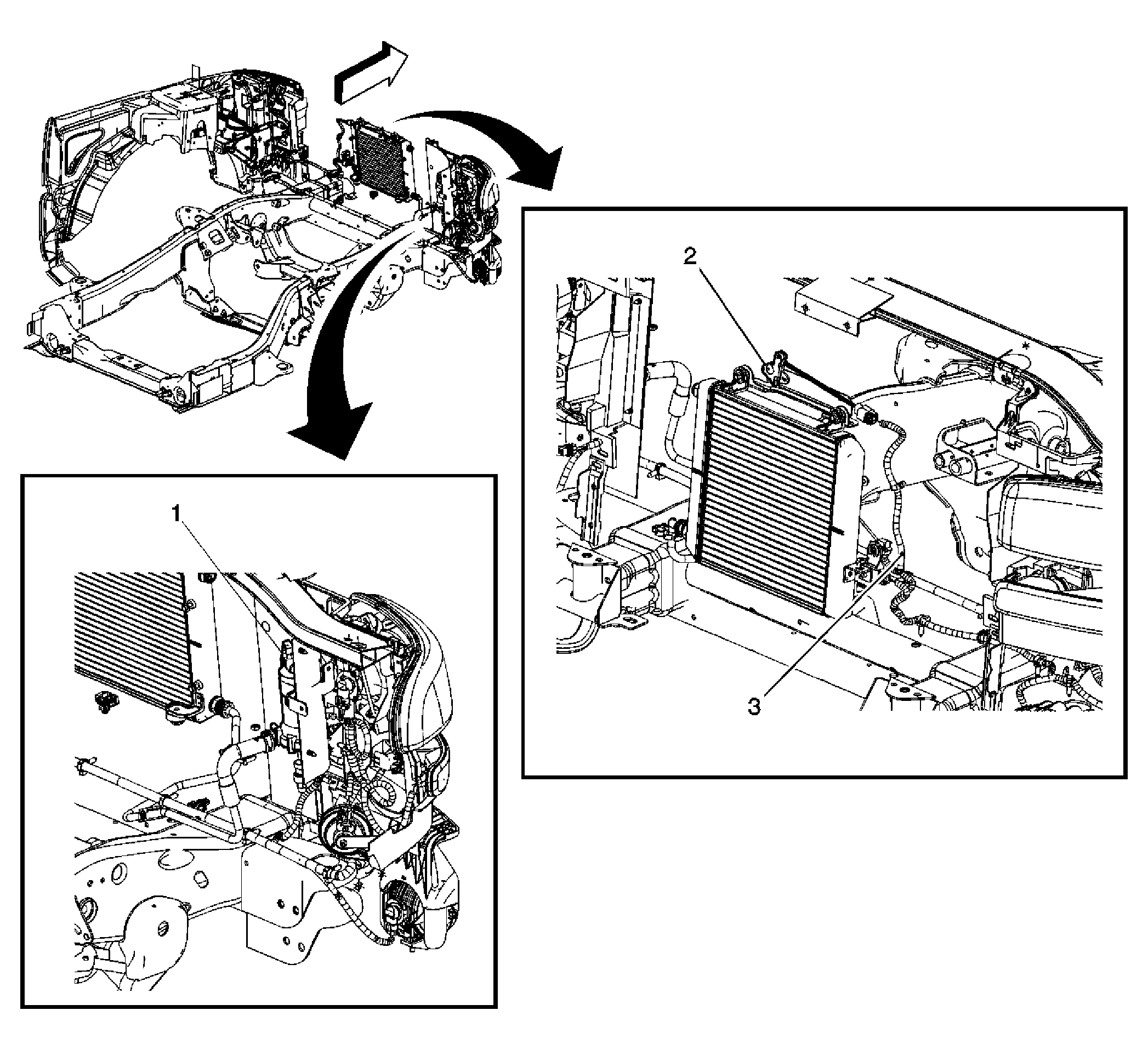 2

1

3