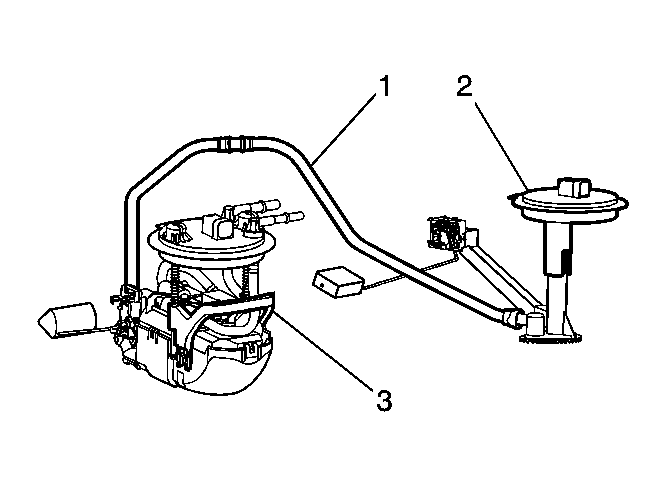 1
2
3