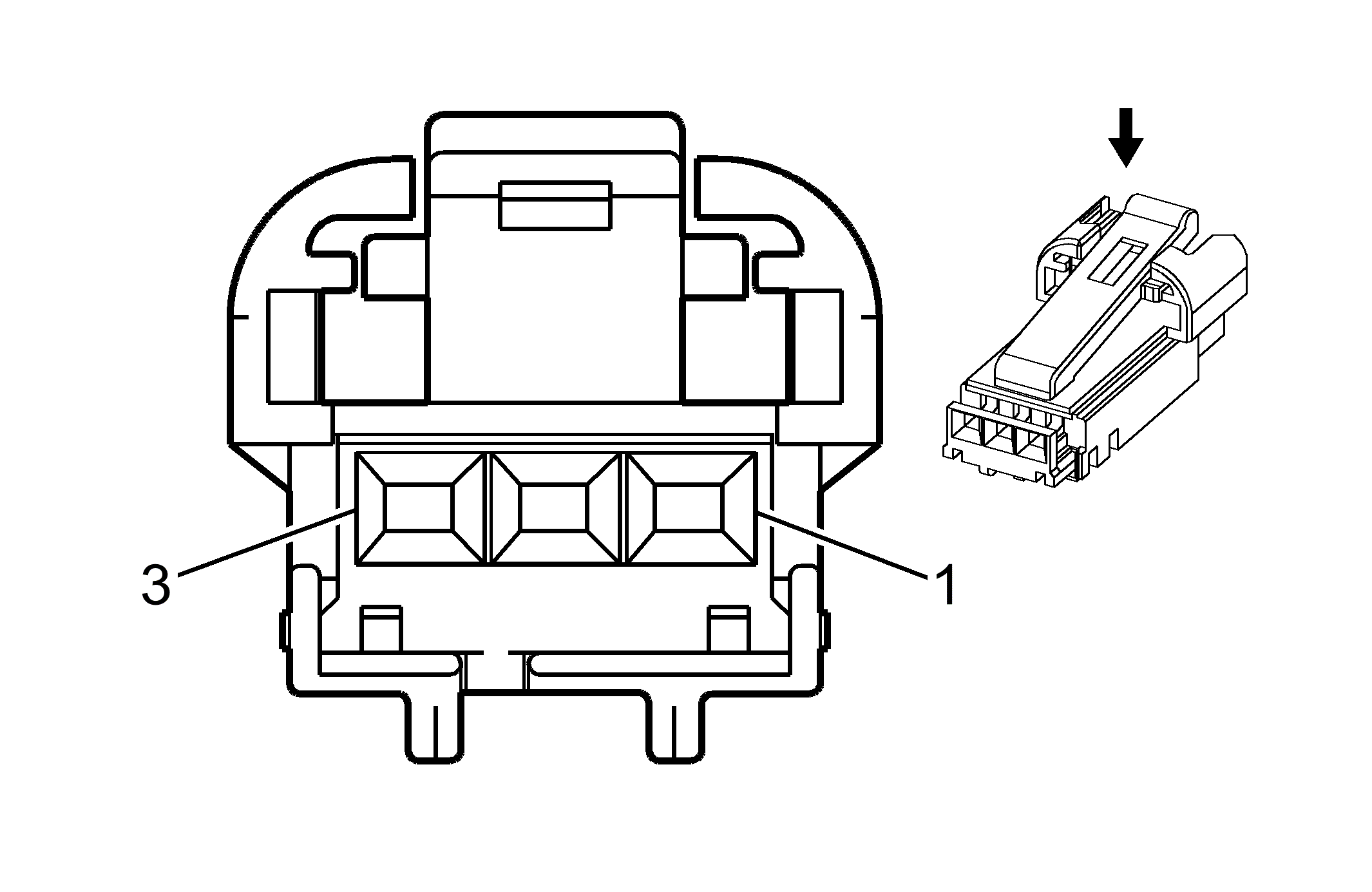 3

1