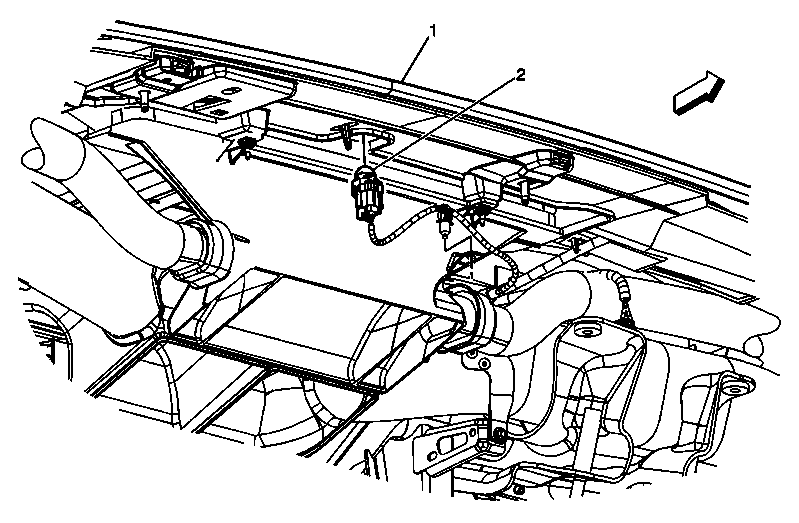 1
2