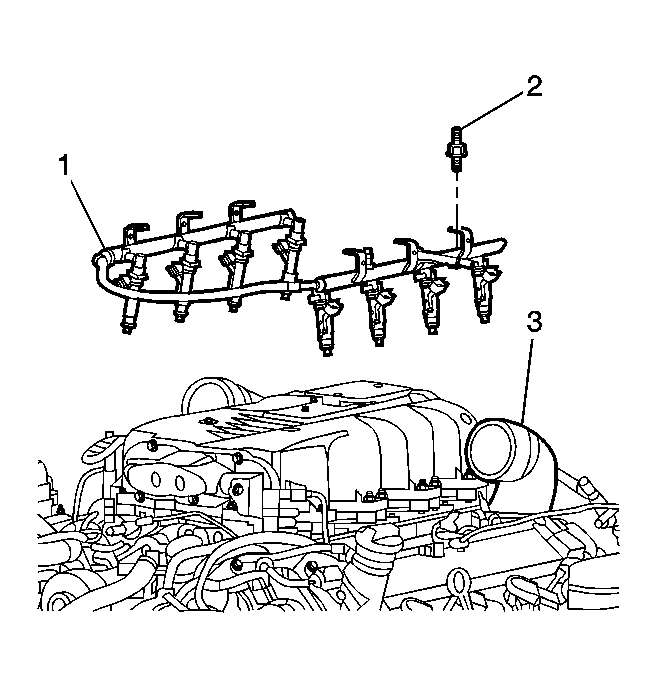 2
1
3