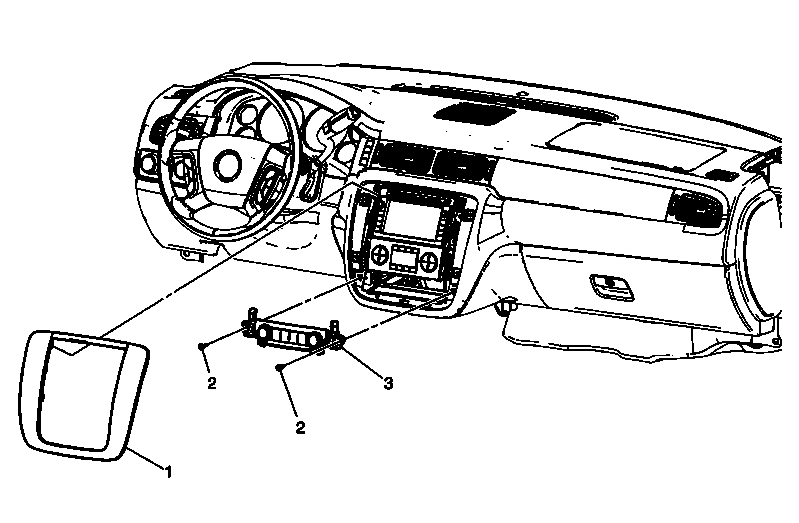 2
3
2
1