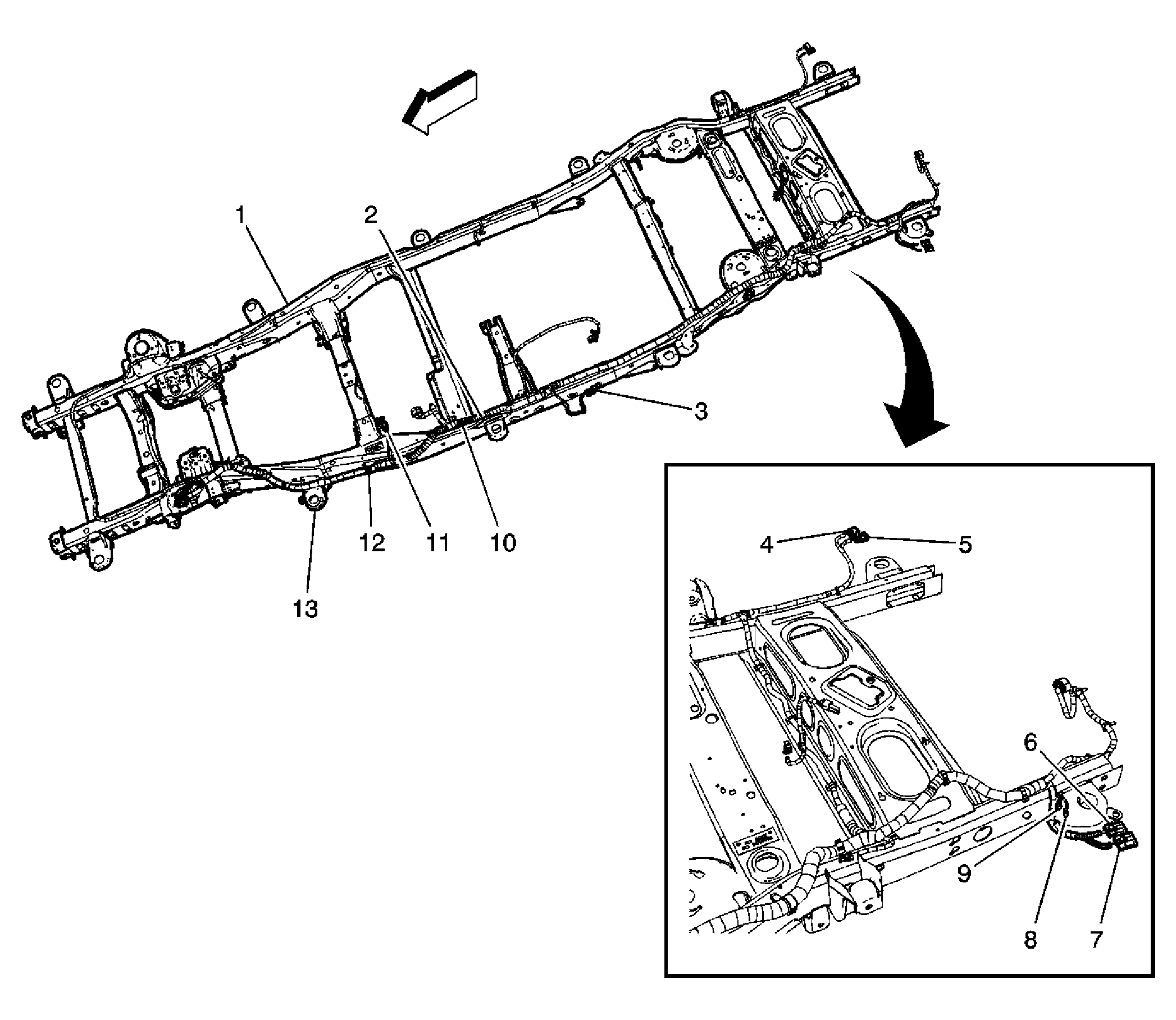 1
2
3
12
11
10
13
4
5
6
9
8
7