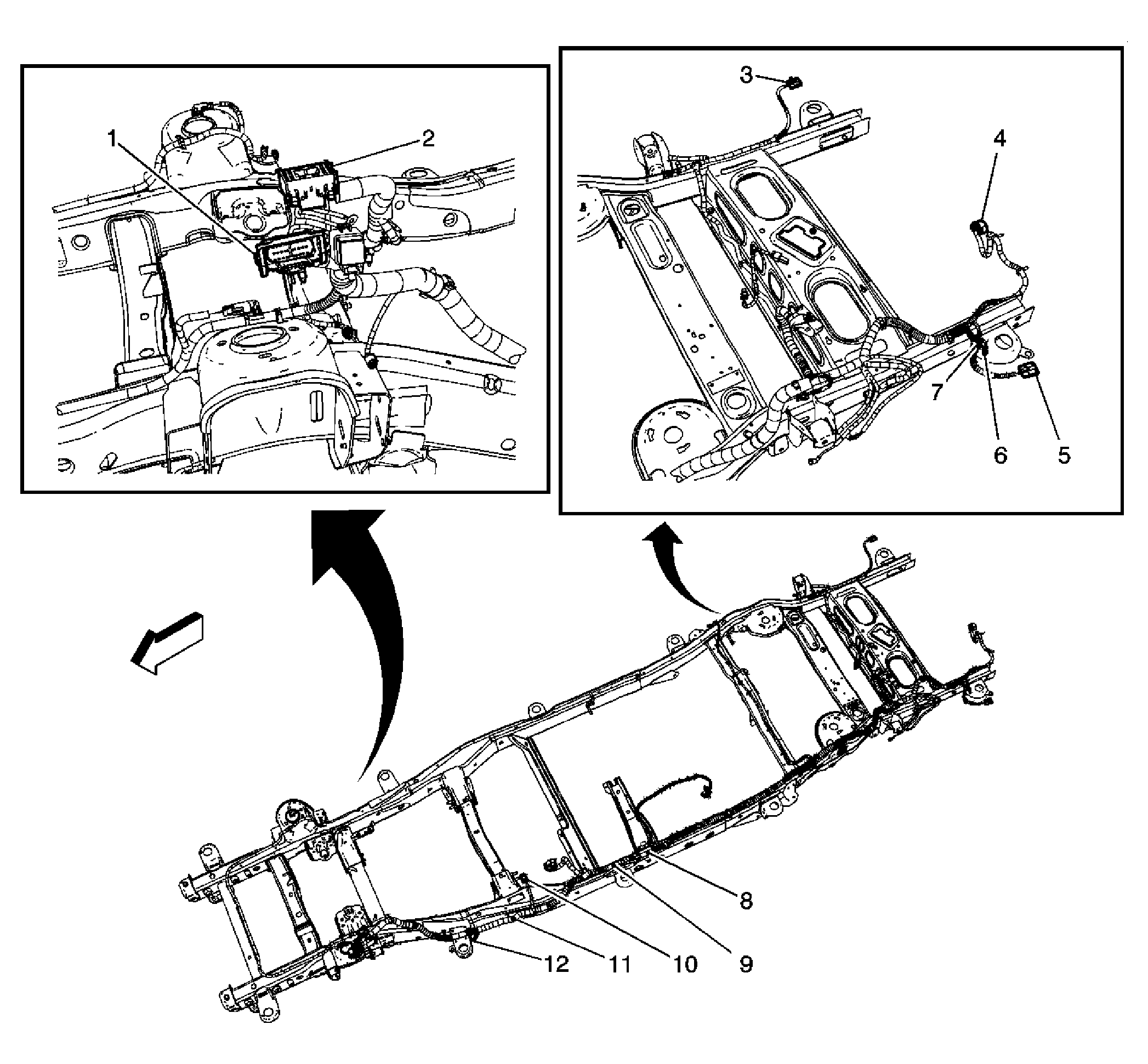 1
2
3
4
7
6
5
8
12
11
10
9