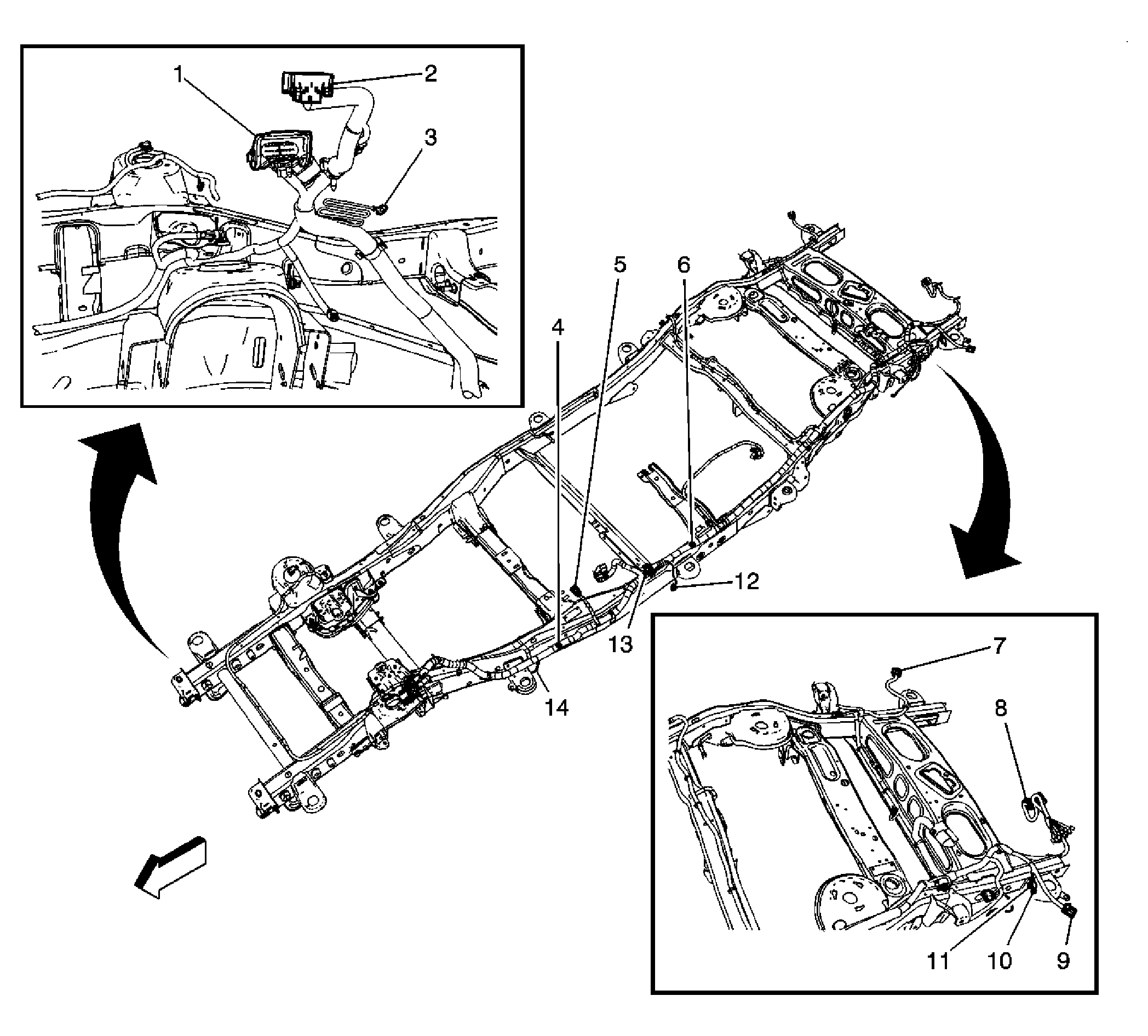 1
2
3
4
5
6
12
13
14
7
8
11
10
9