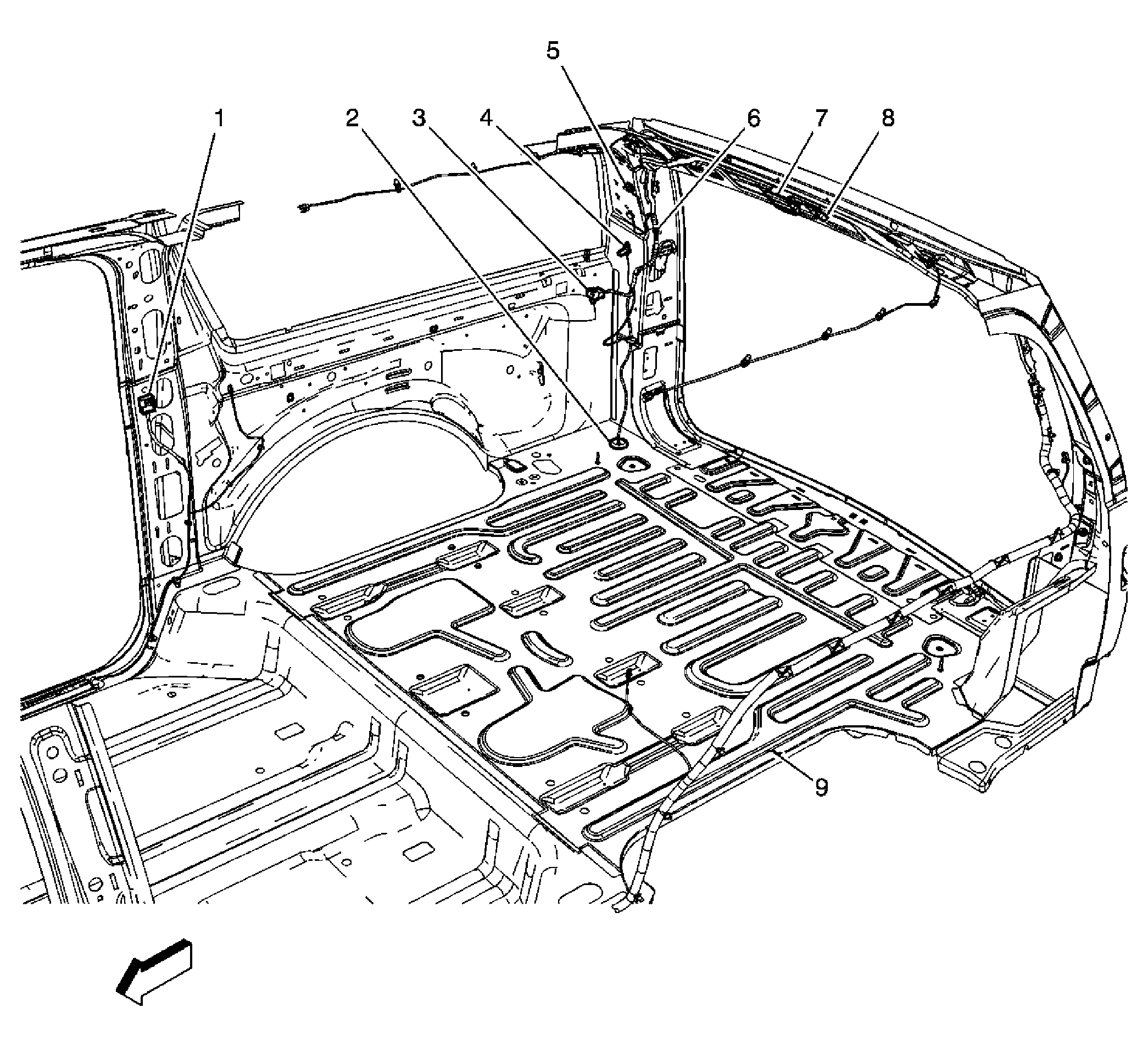 5
1
2
3
4
6
7
8
9