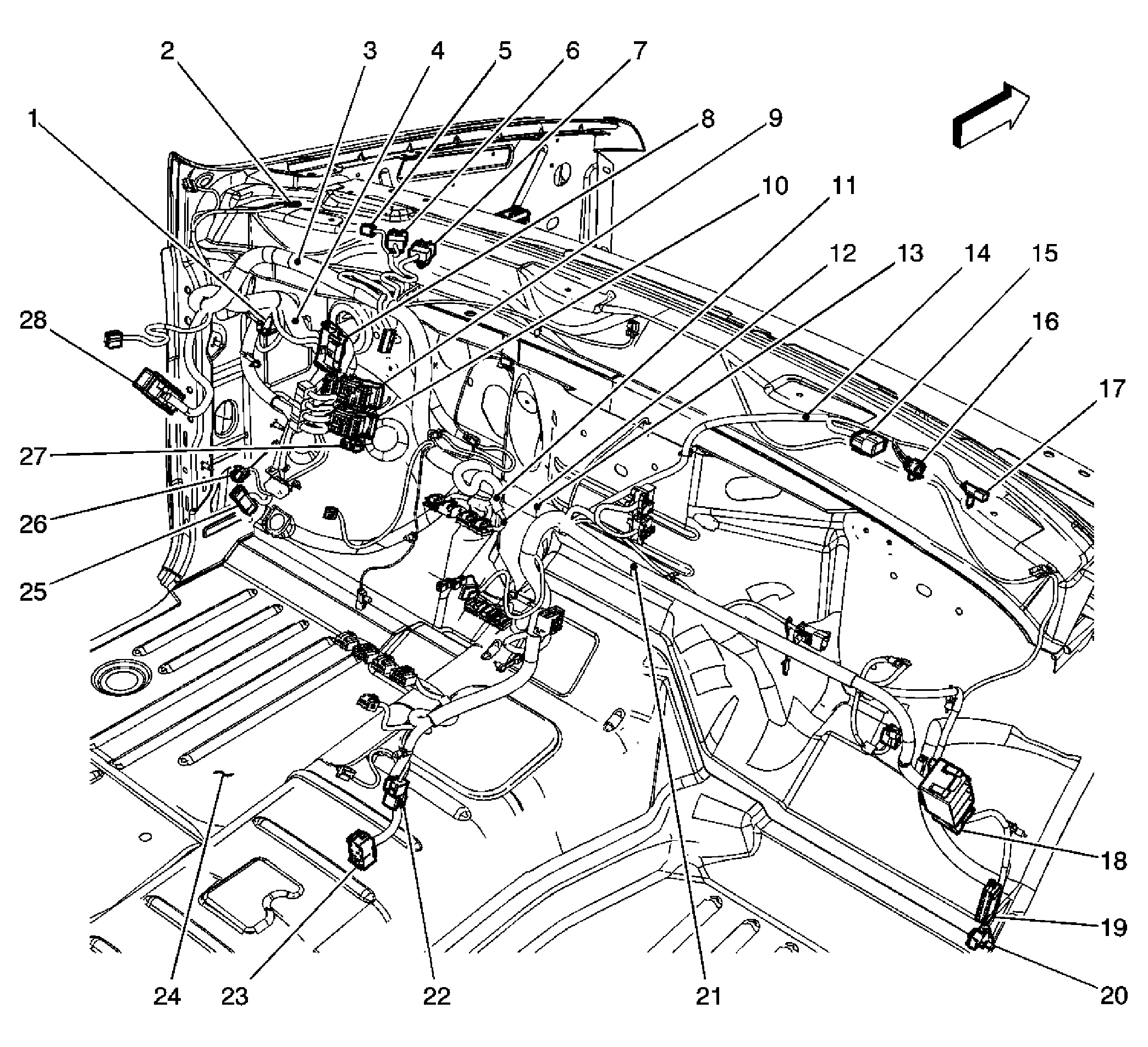 2 3 4 5 6 7
1 8 9
10 11
12 13 14 15
28 16
17
27
26
25
18
19
20
24 23 22 21