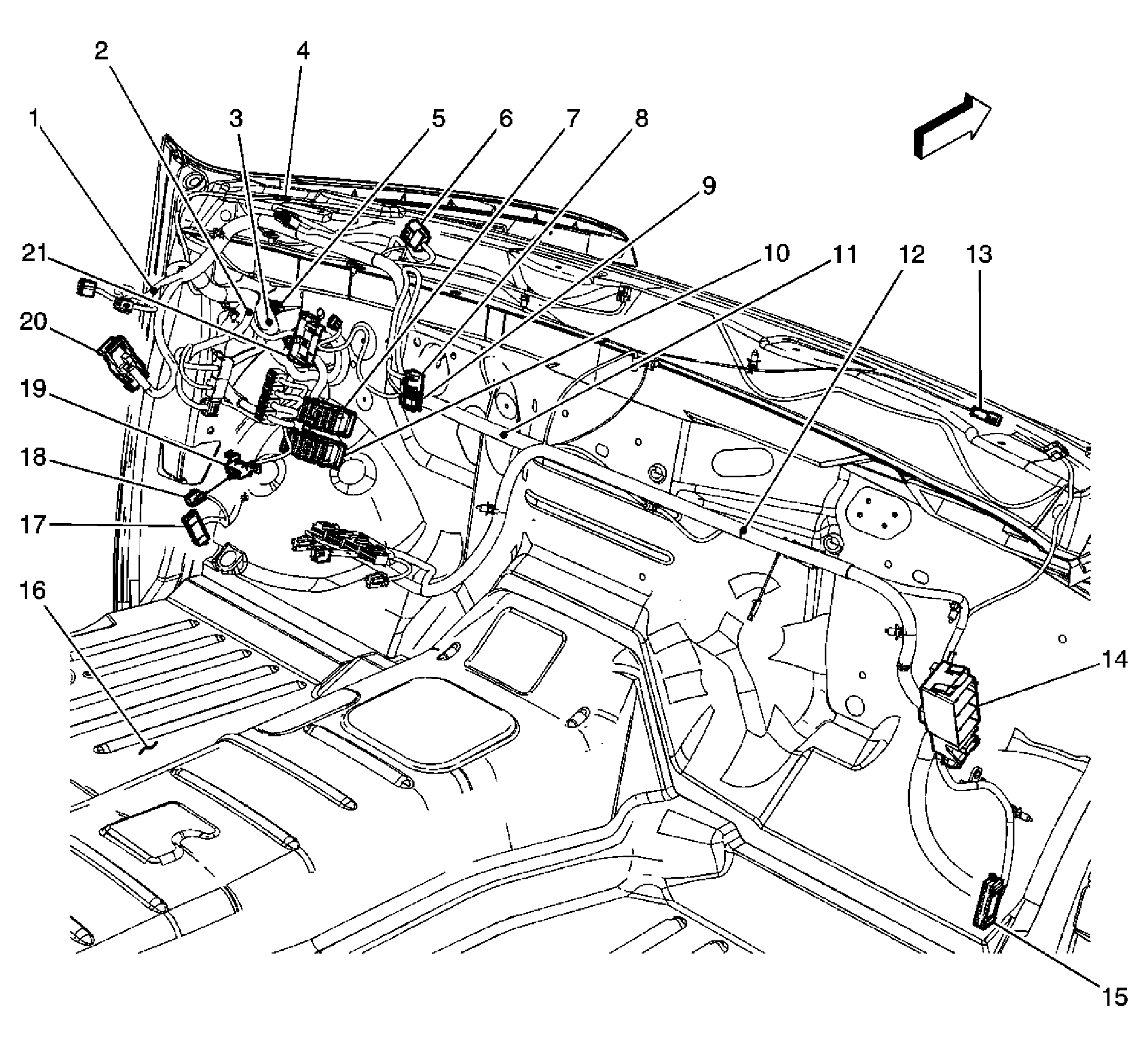 2
4
1
3
5
6
7
8
9
21
10
11
12
13
20
19
18
17
16
14
15