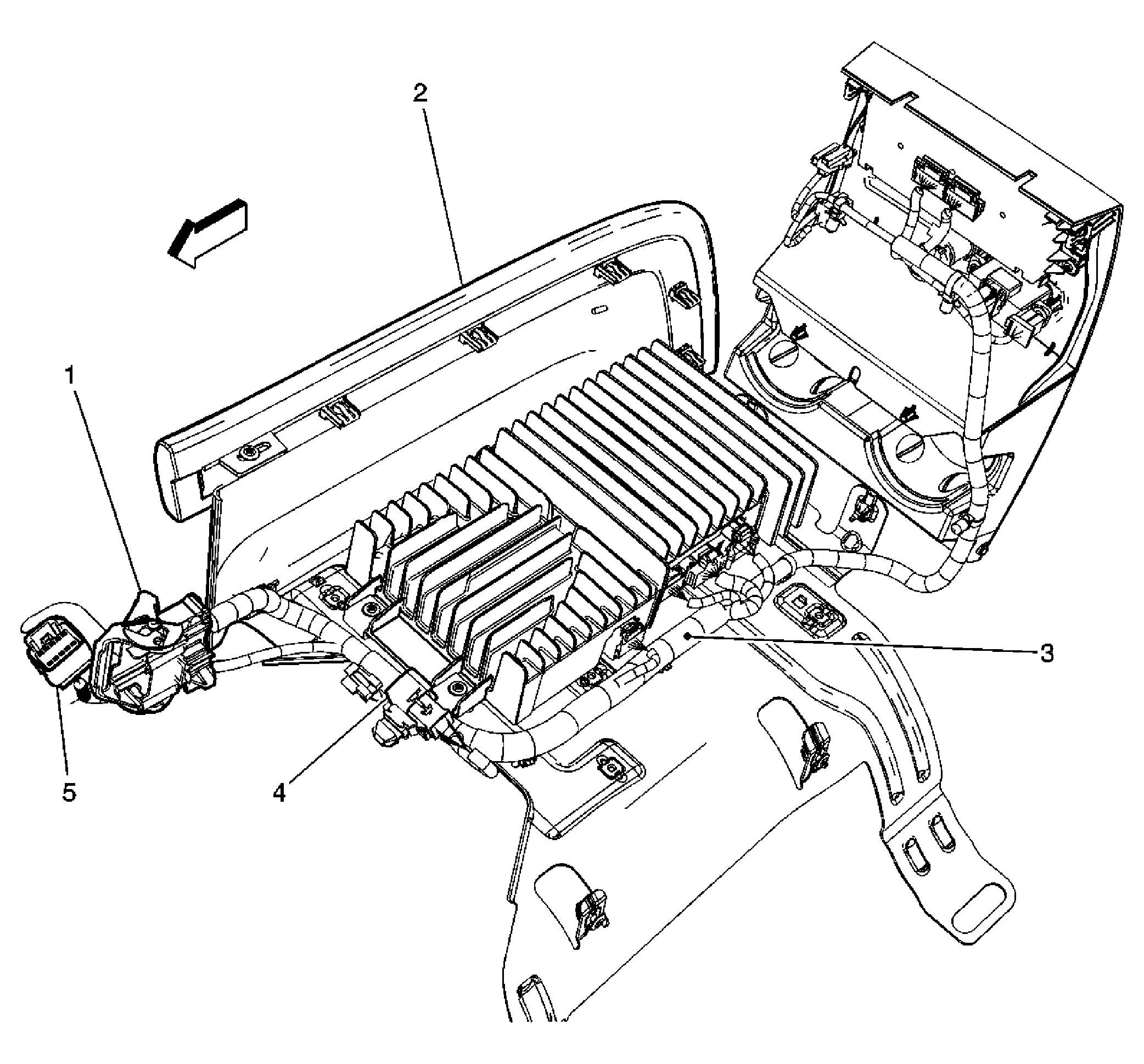 2
1
3
5
4