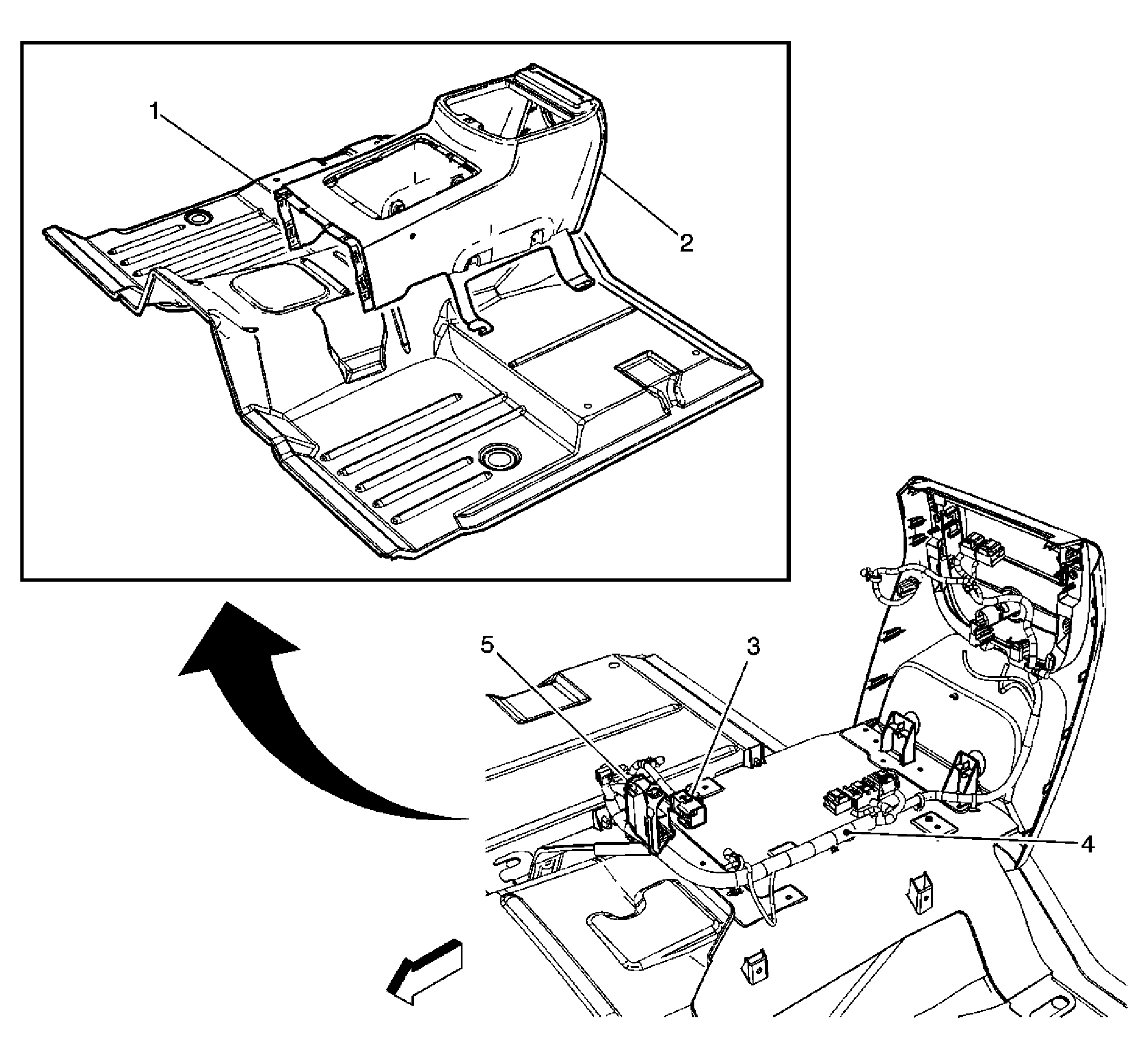 1
2
5
3
4