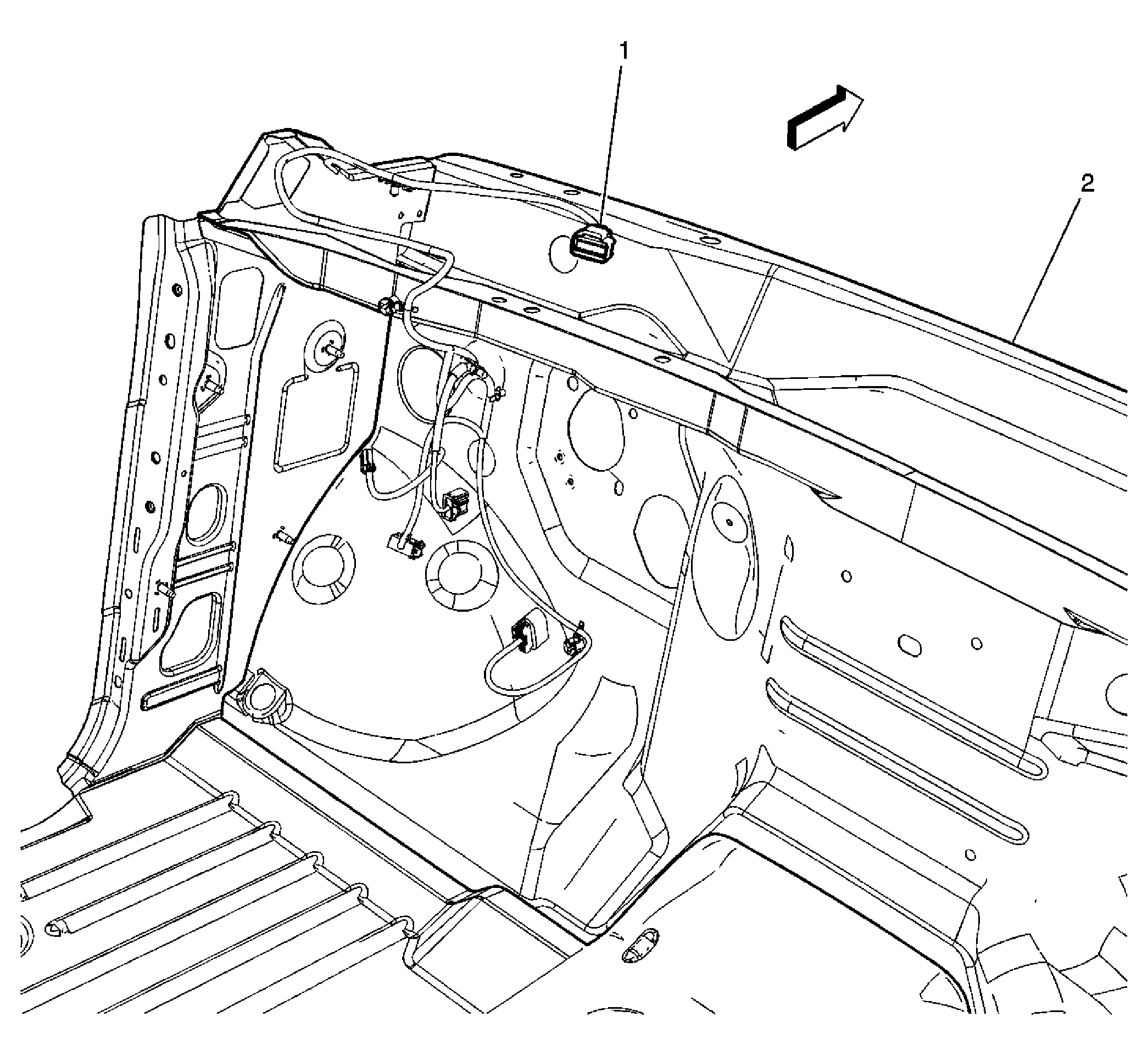 1

2