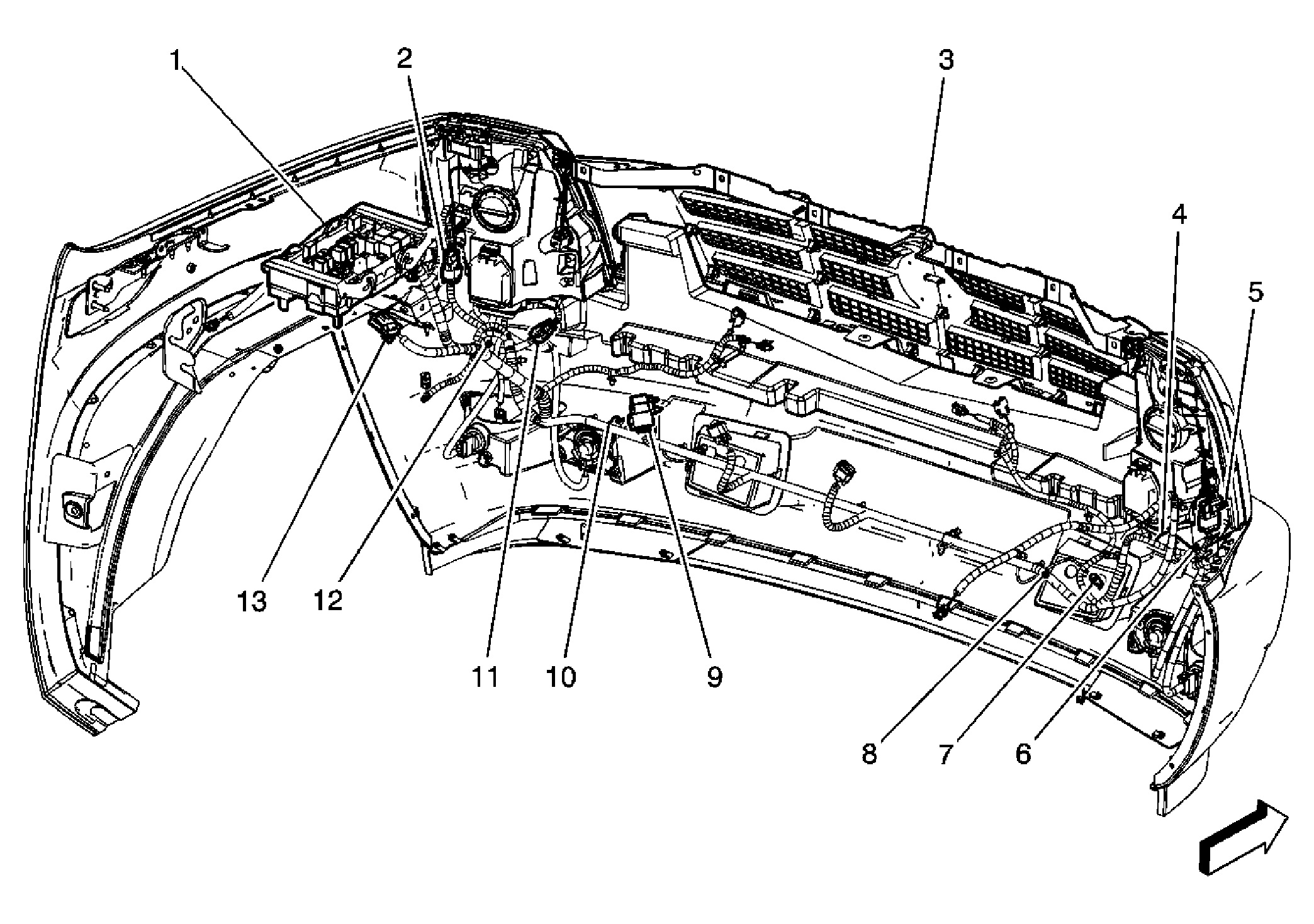 1
2
3
4
5
13
12
11
10
9
8
7
6