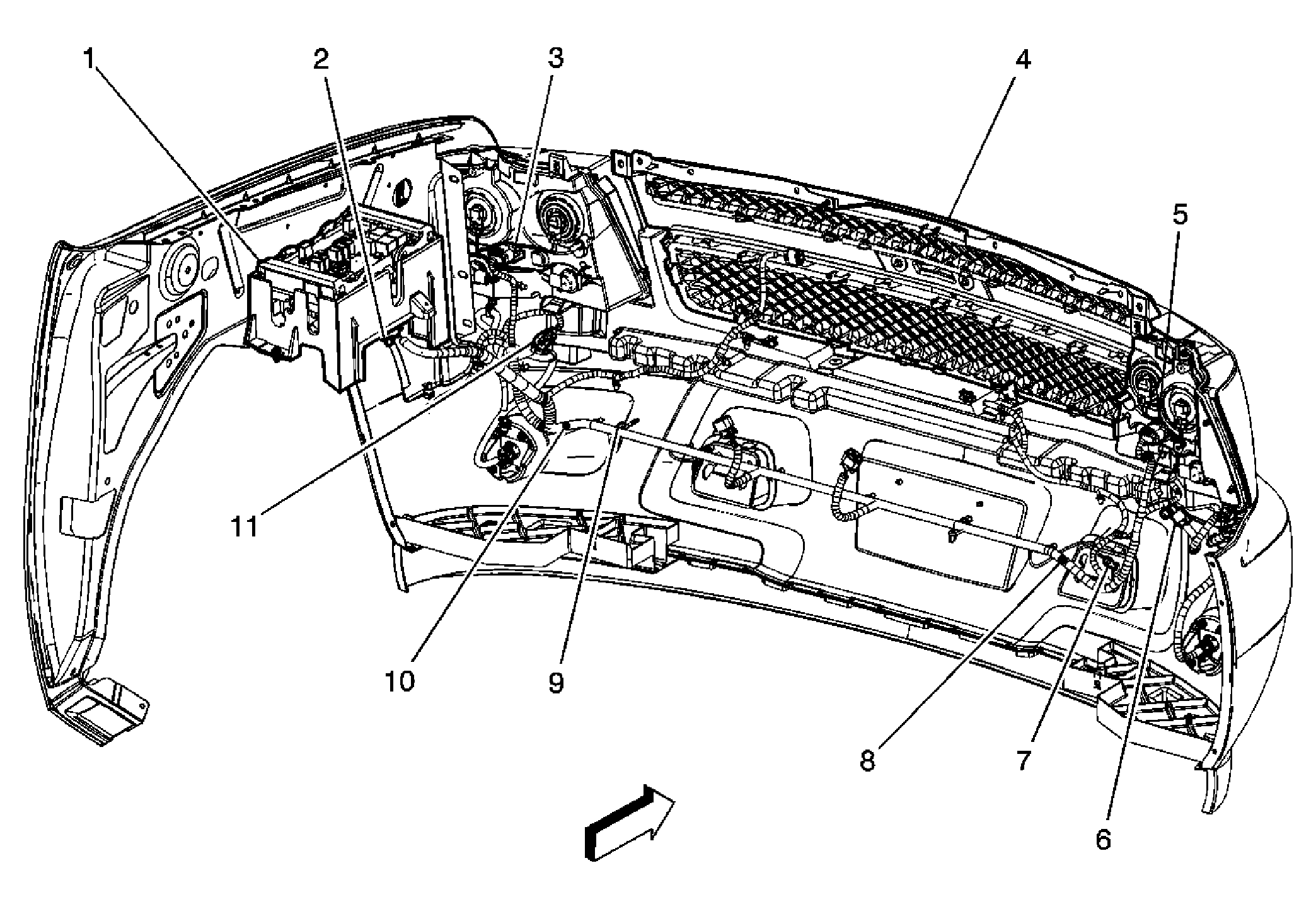 1
2
3
4
5
11
10
9
8
7
6