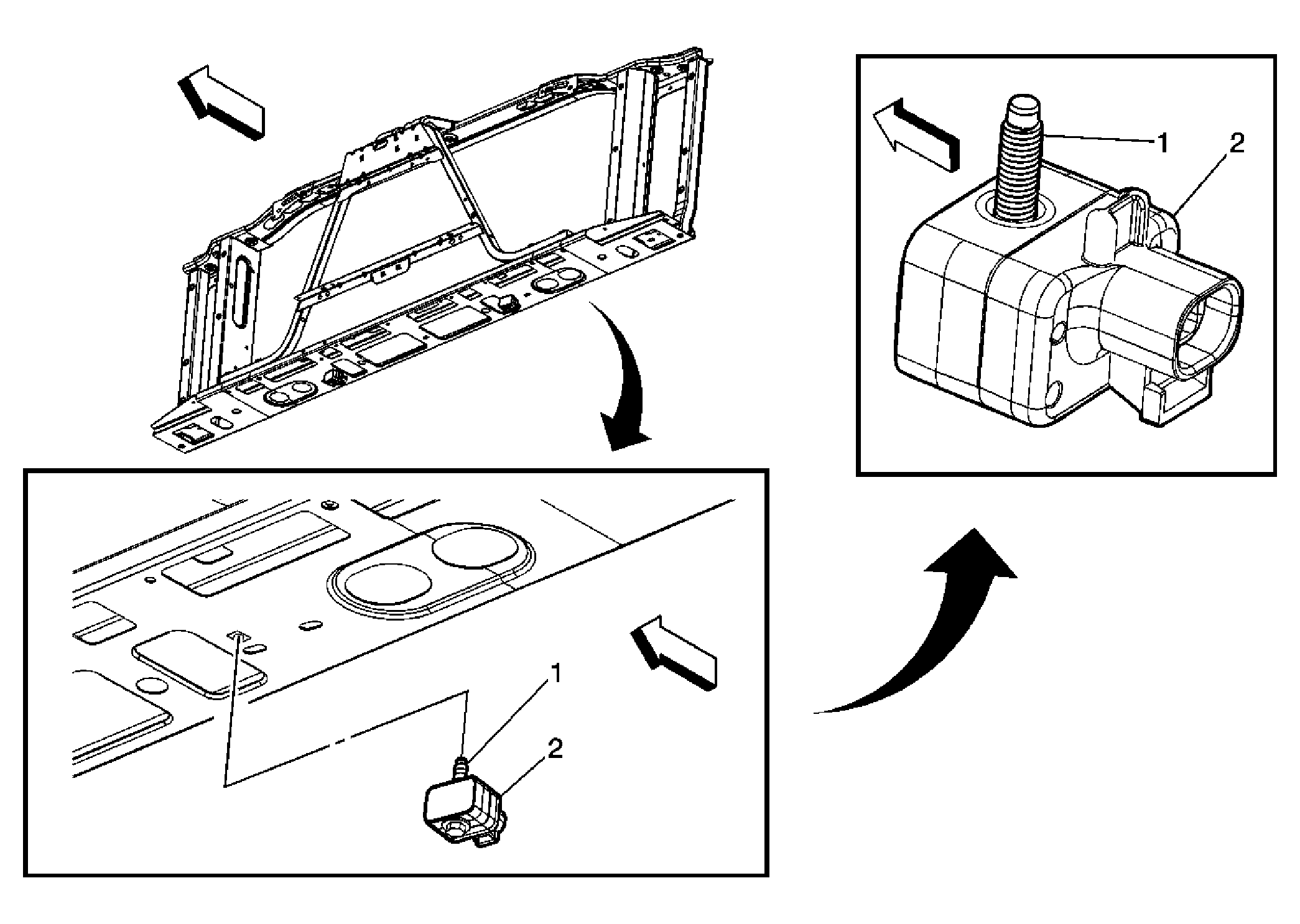 1
2
1
2