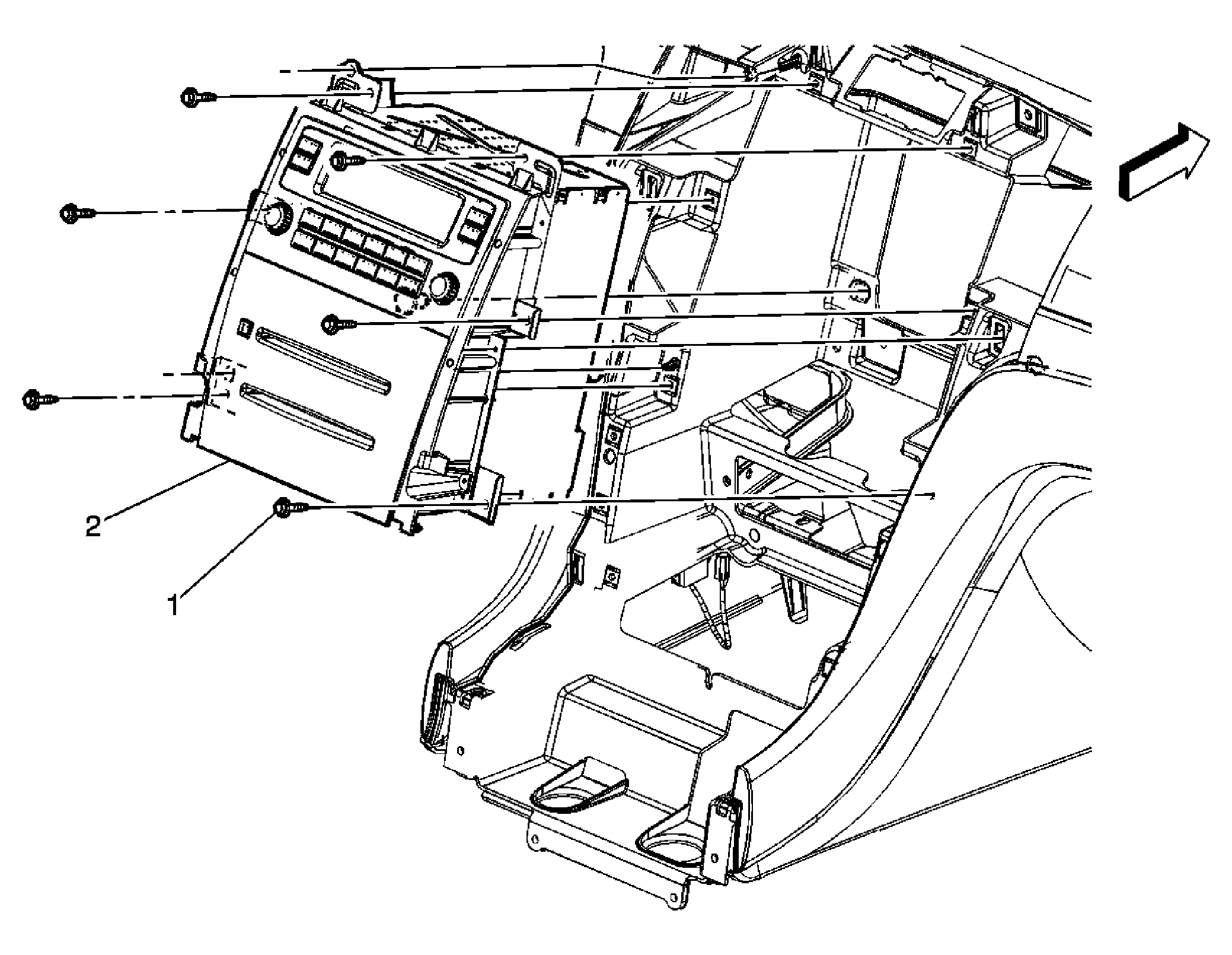 2

1