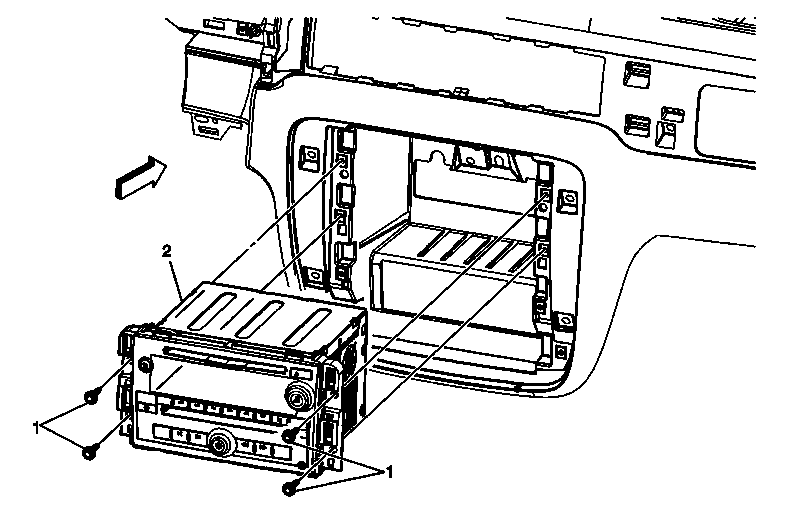 2

1

1