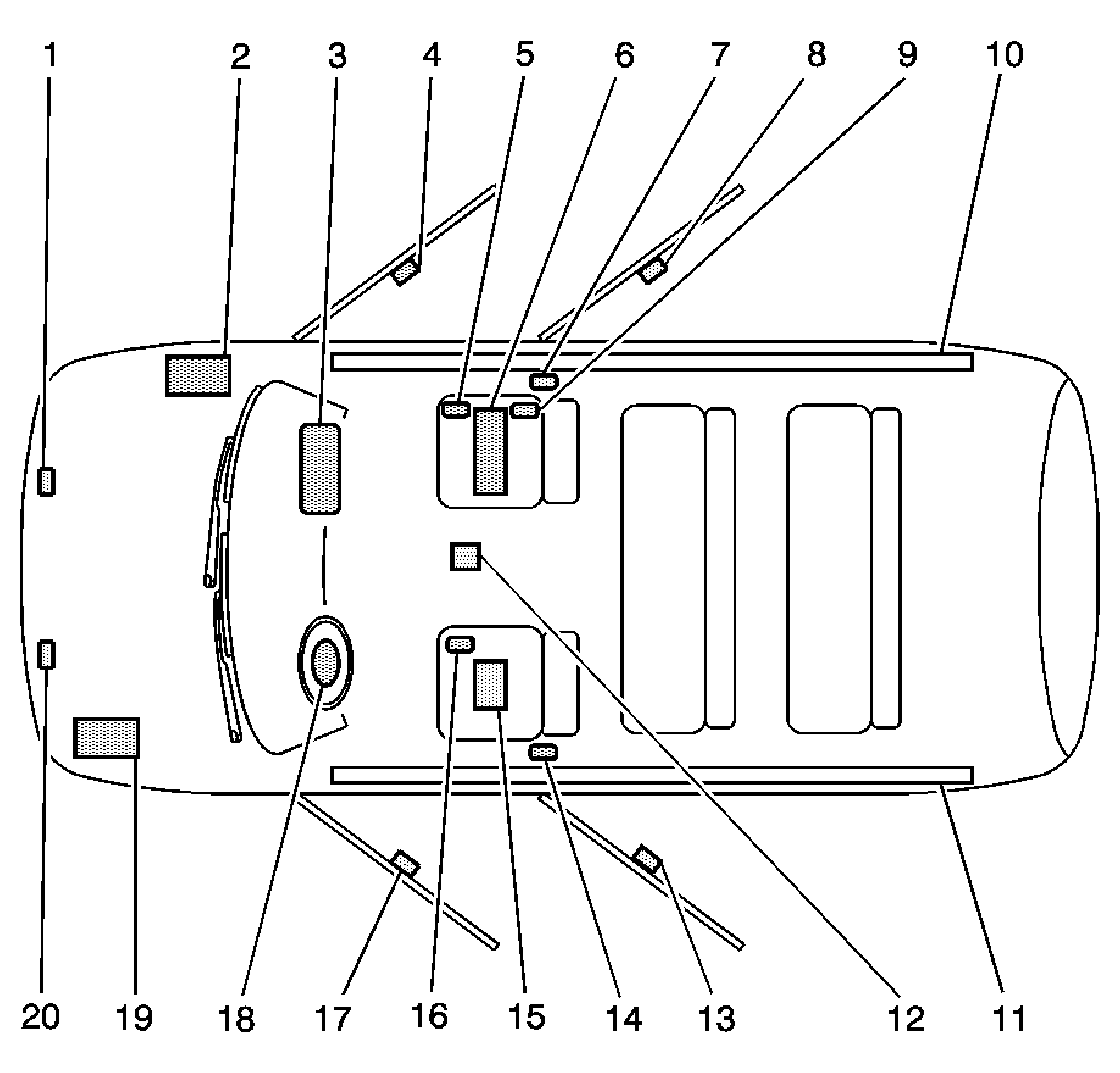 1 2 3 4 5 6 7 8 9 10

20 19 18 17 16 15 14 13 12 11