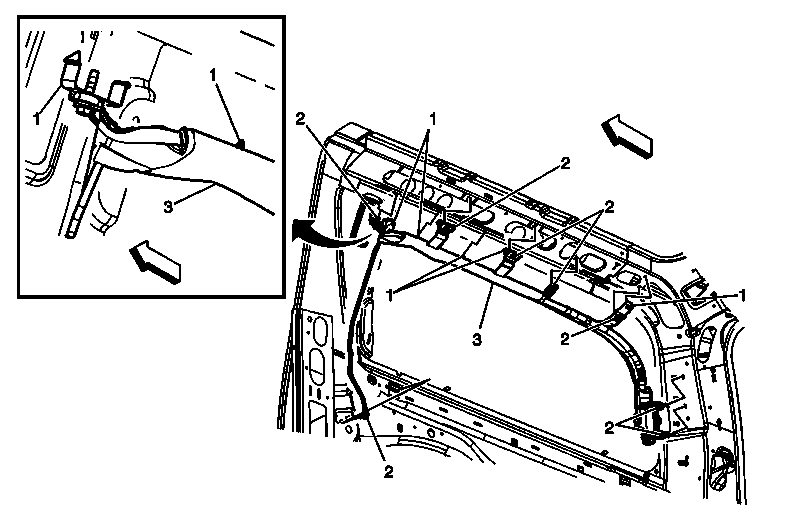 1
1
3
2
1
2
2
1
3
1
2
2
2