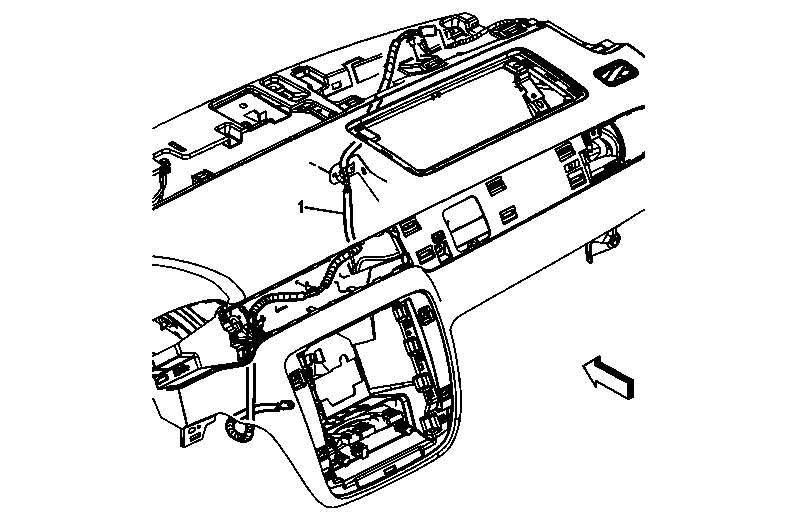 1