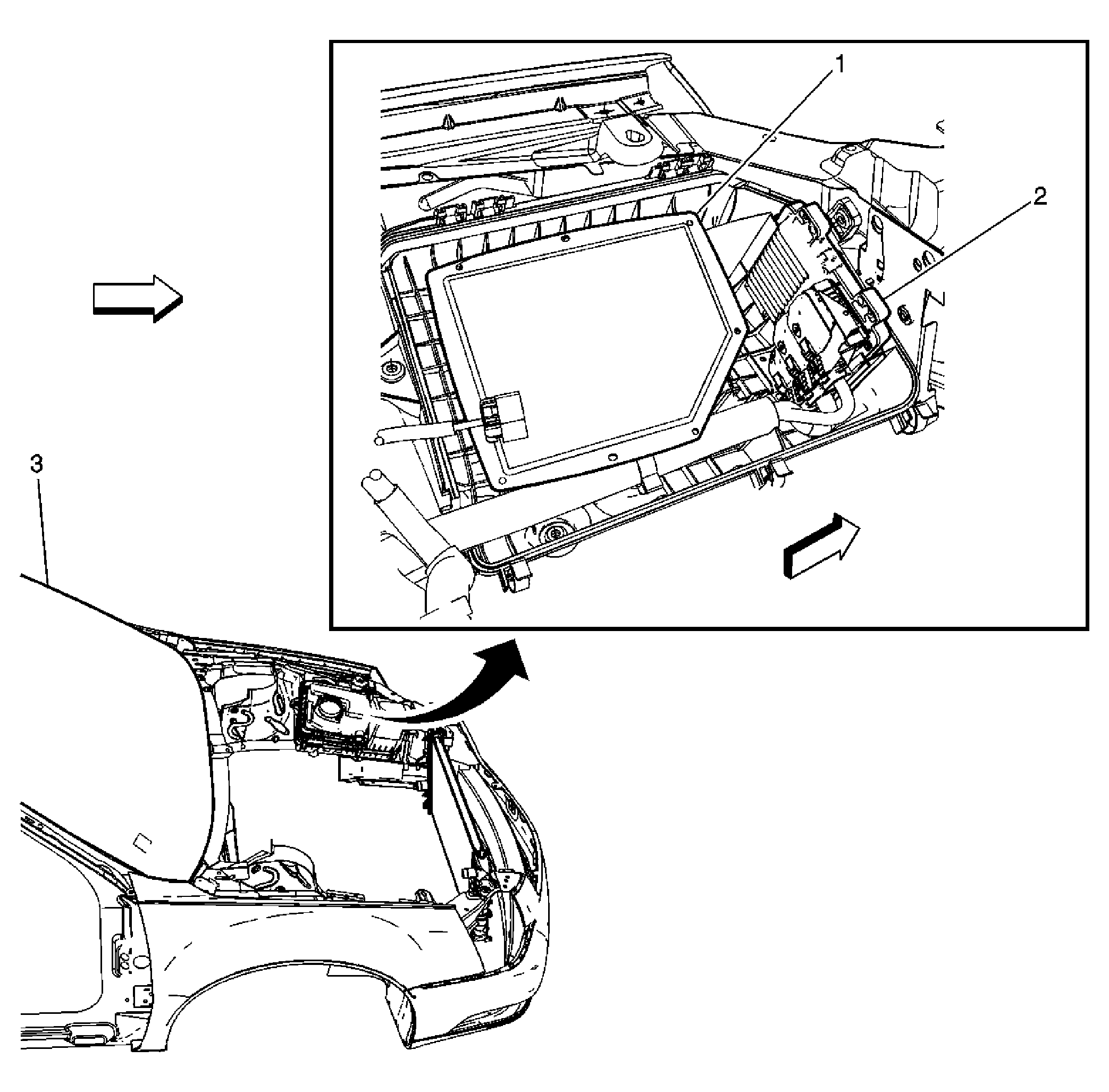 1
2
3