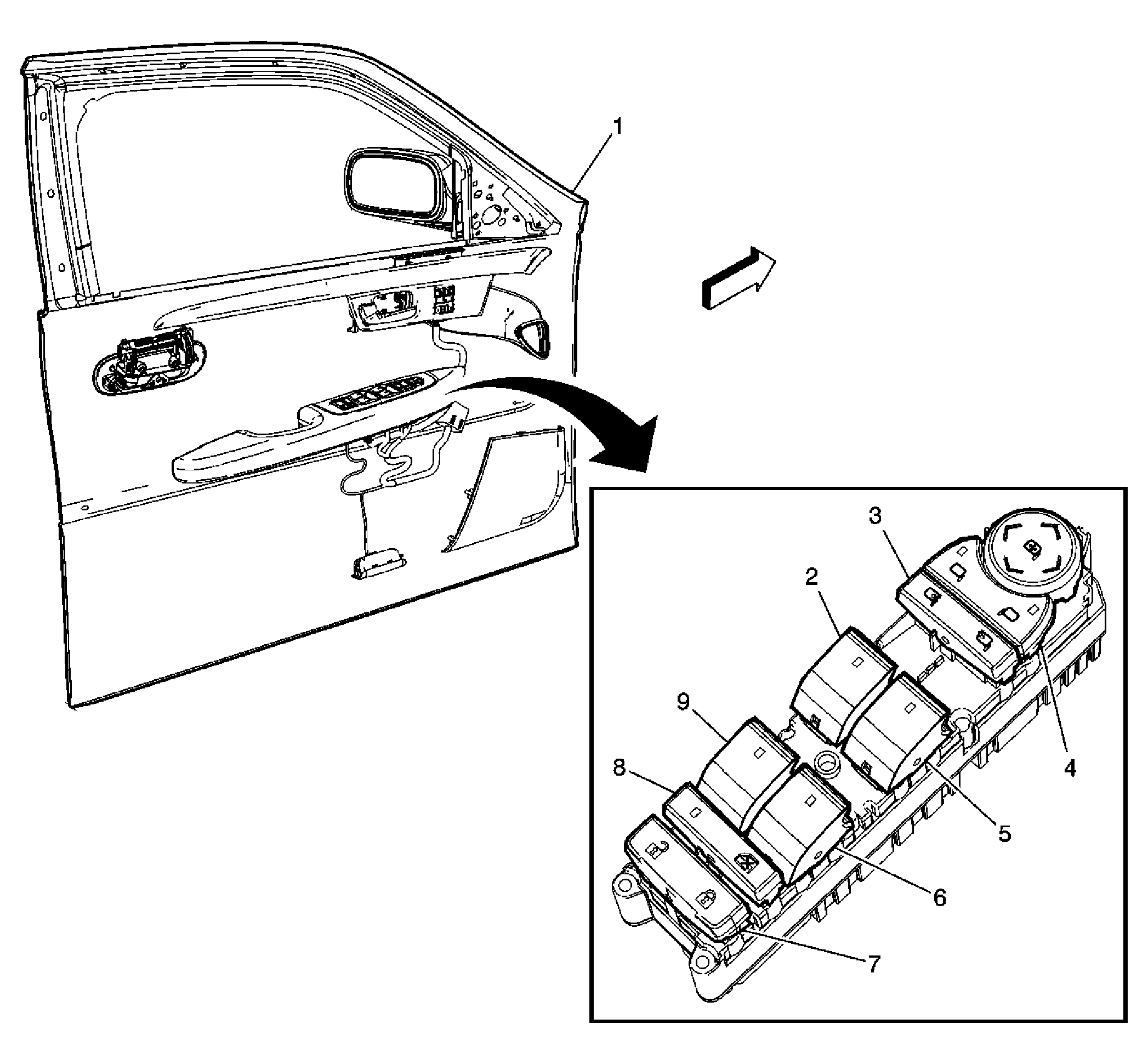 1

3

2

9

8

4

5

6

7