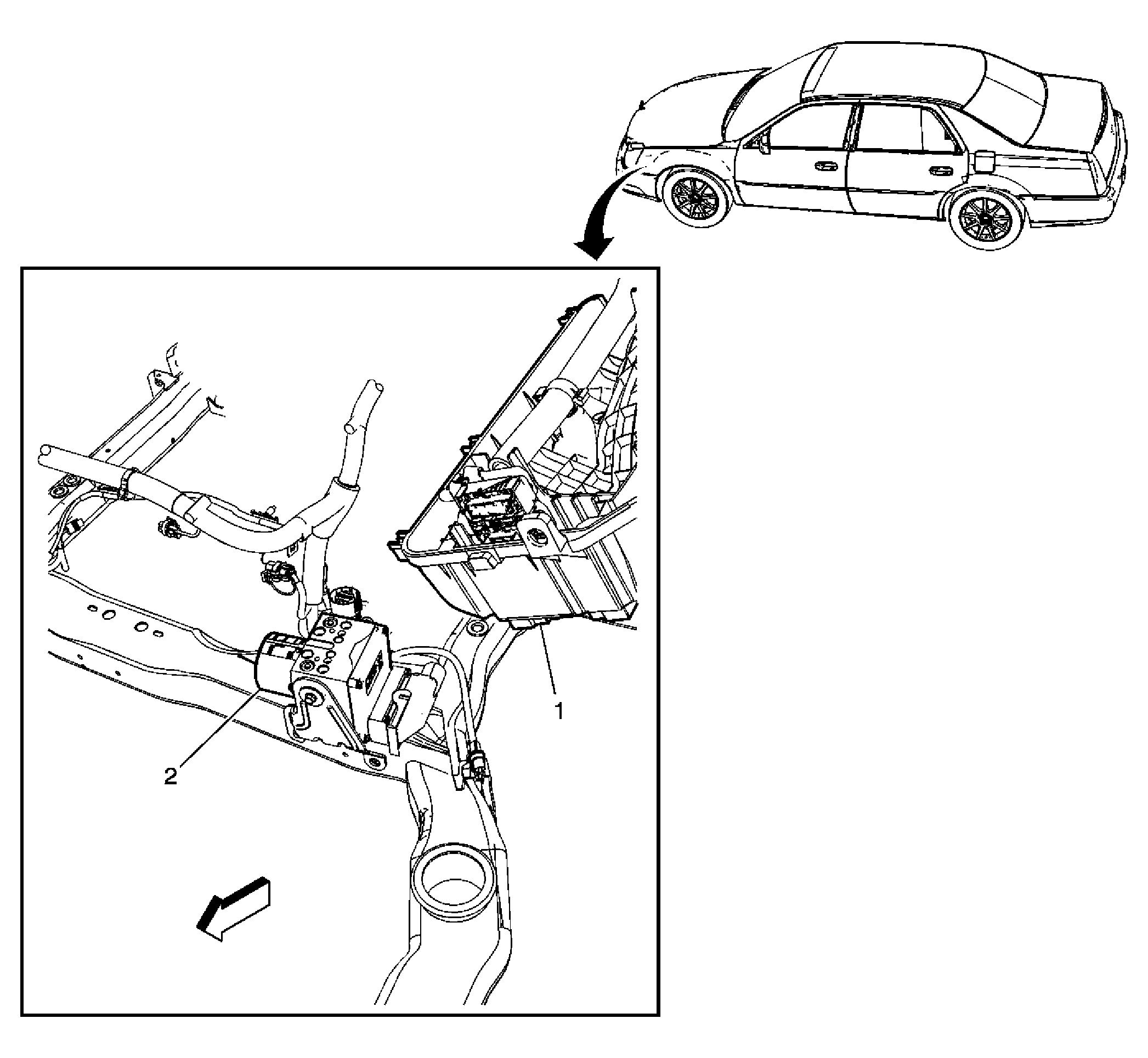 1

2