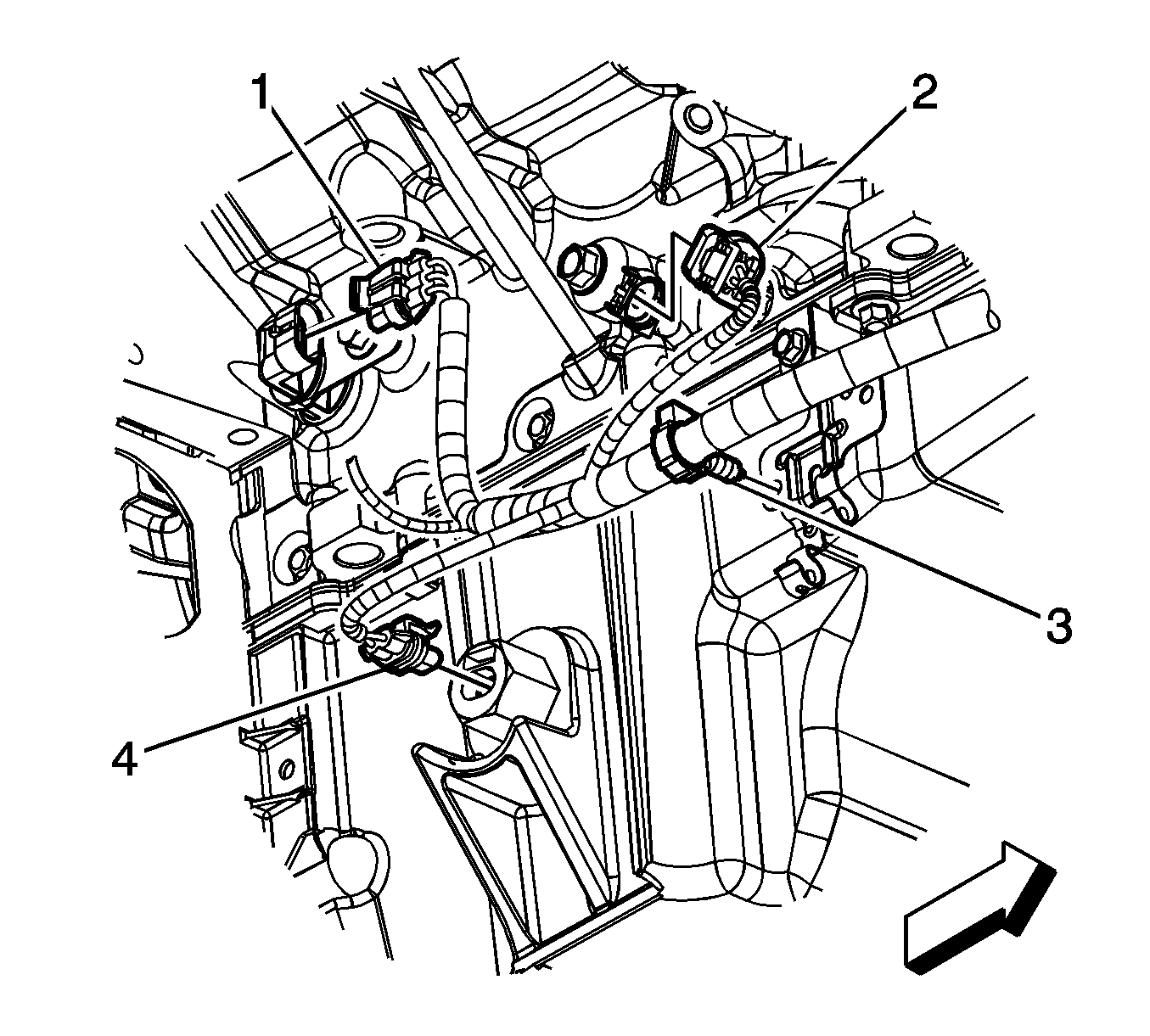 1
2
3
4