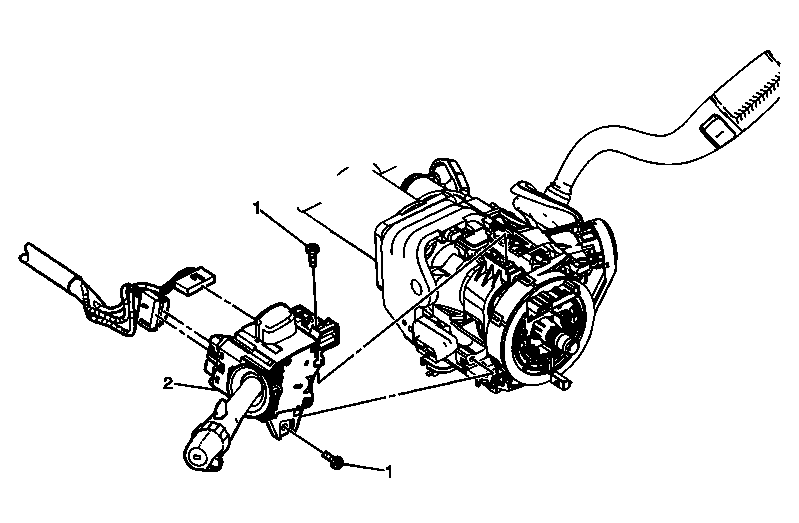 1
2
1