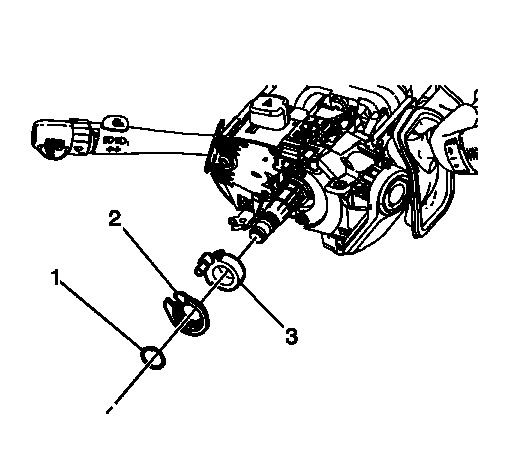 2
1
3