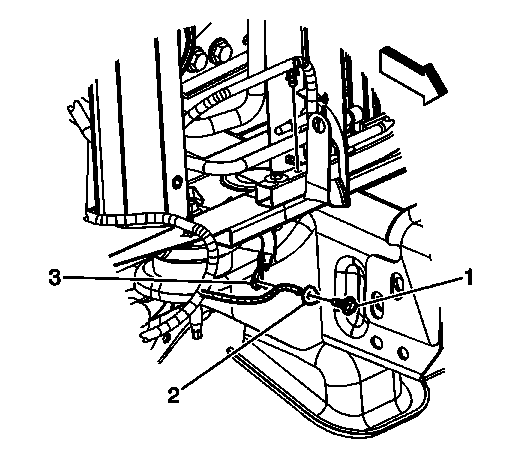 3
1
2