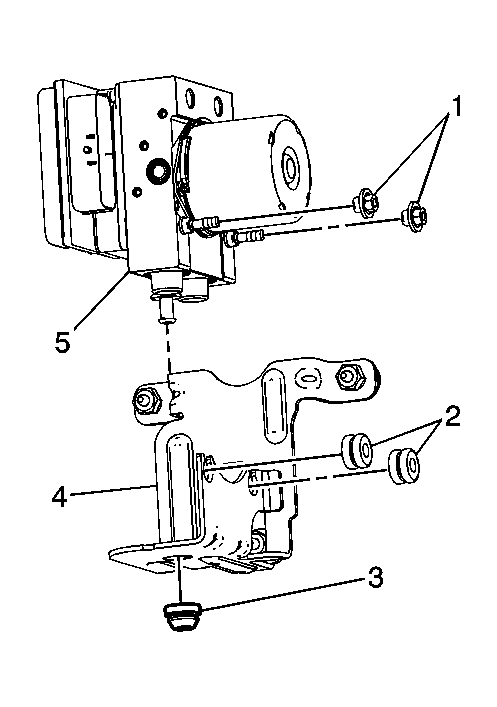 1
5
2
4
3