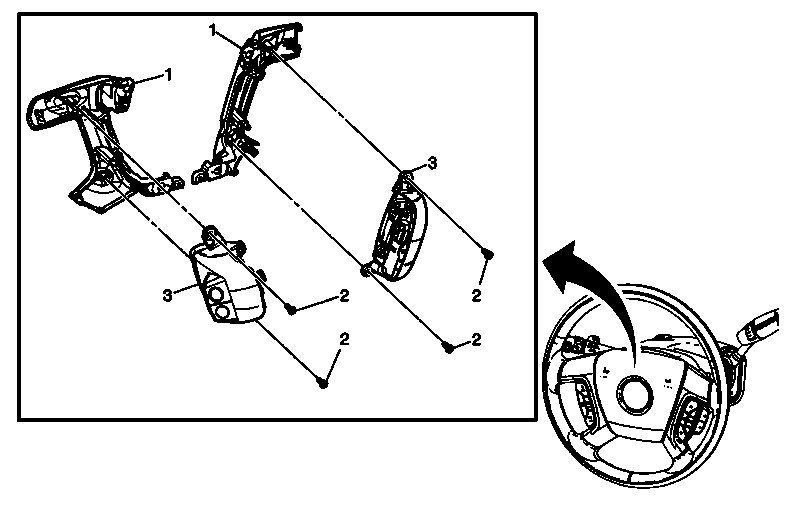 1
1
3
3
2
2
2
2