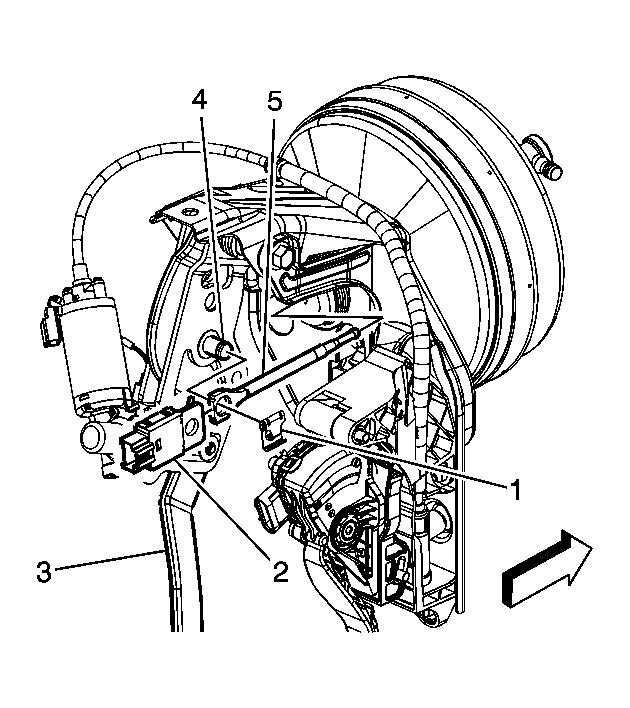 4
5
1
2
3