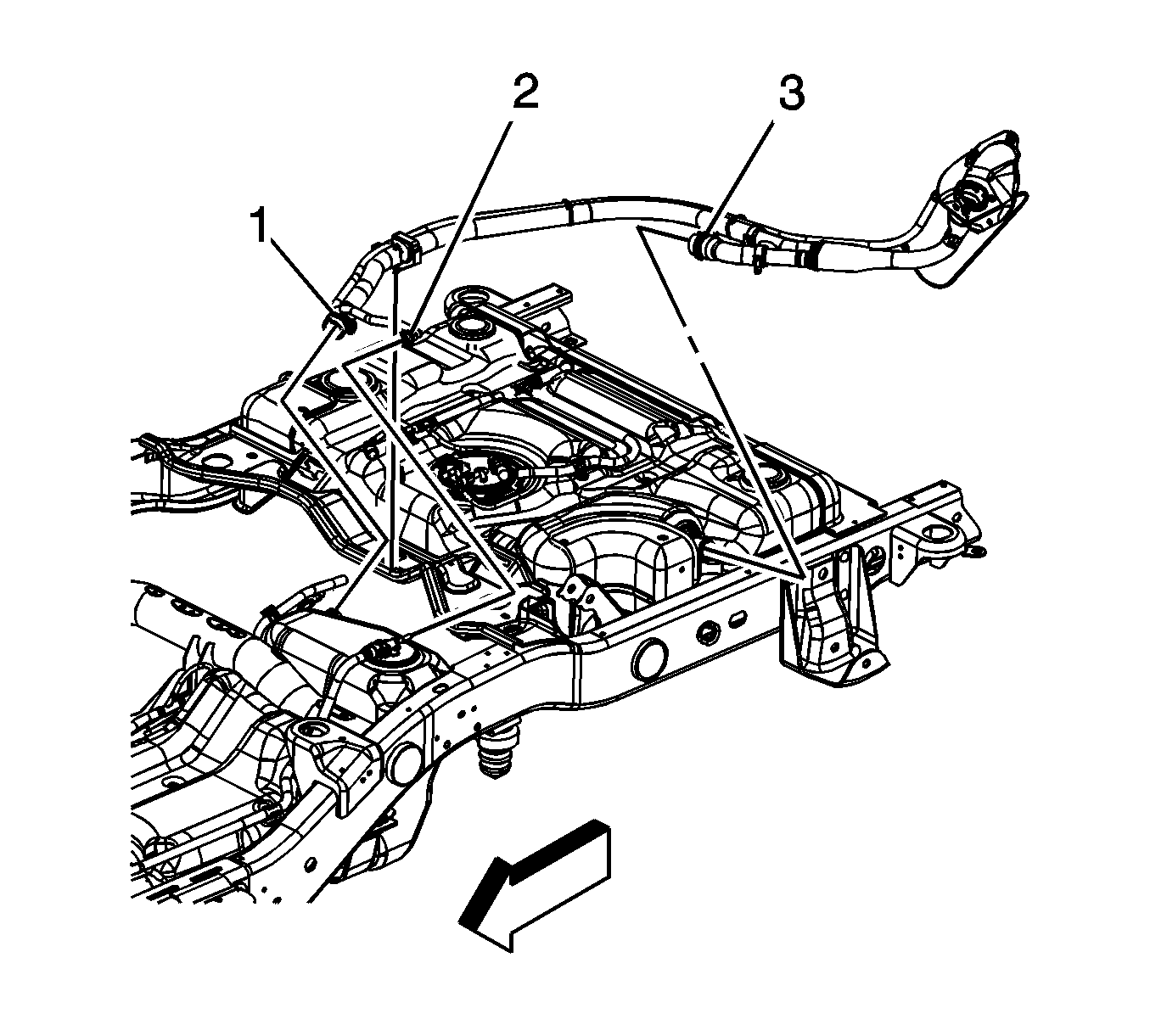 1
2
3