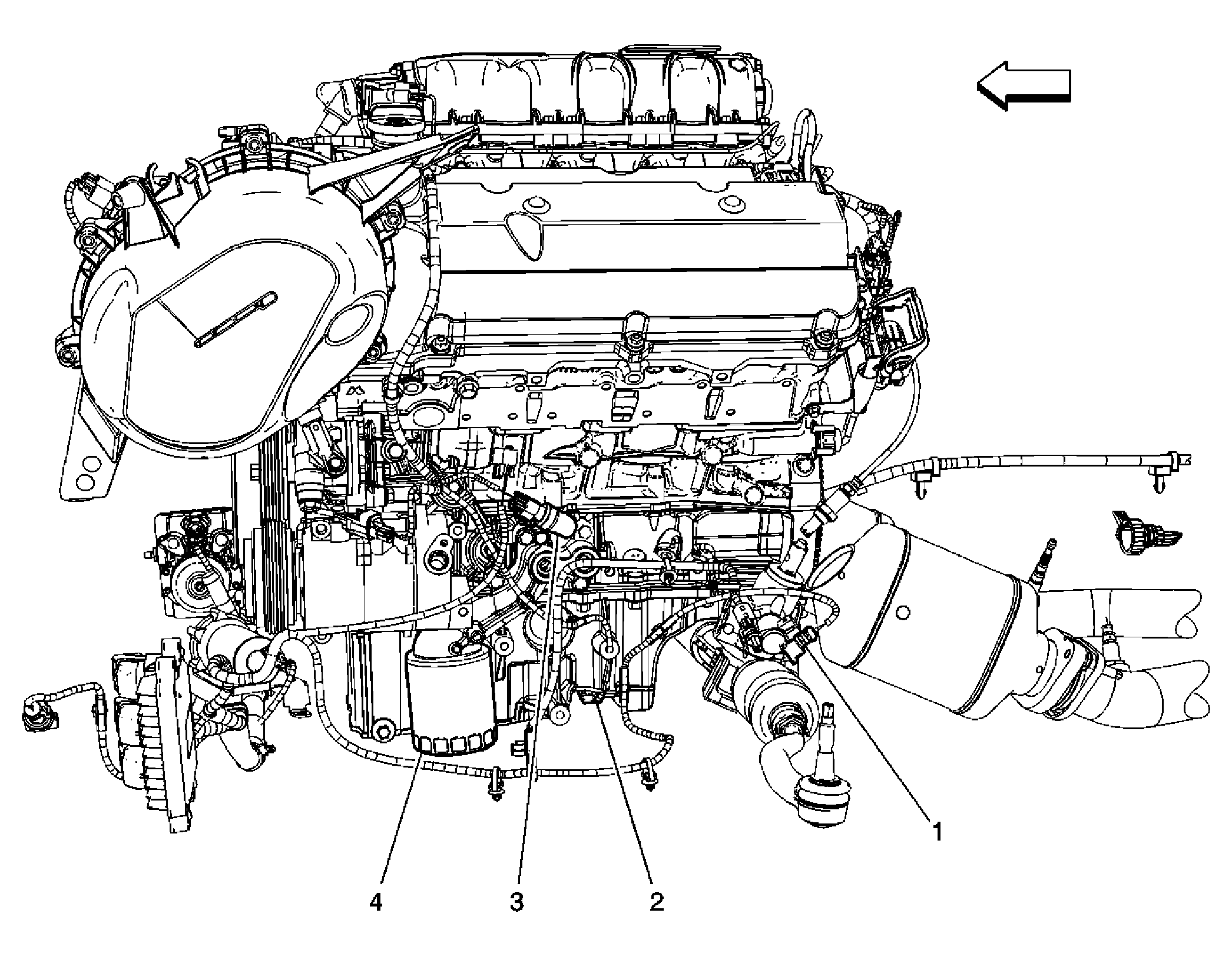 1

4

3

2