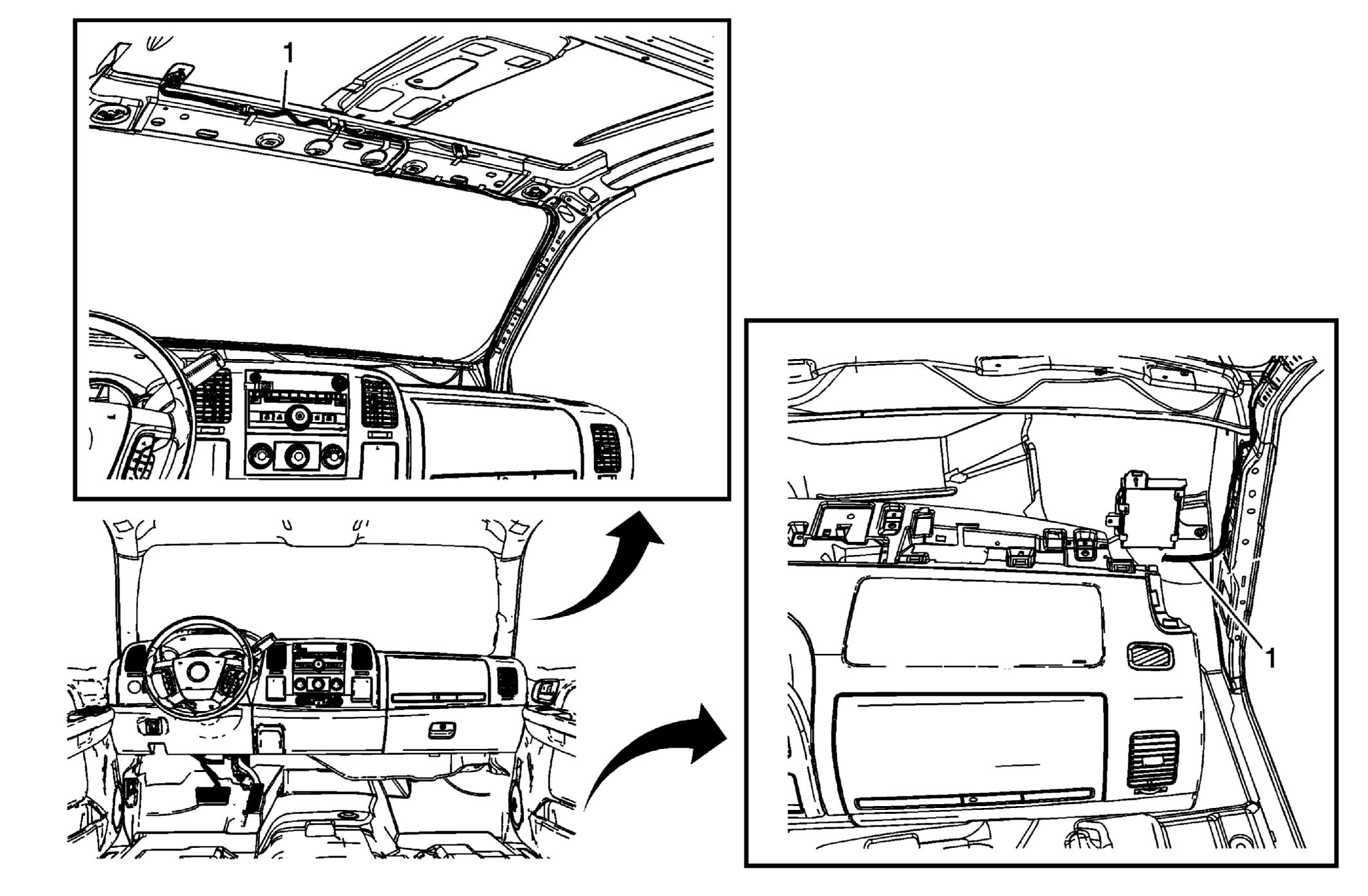 1

1