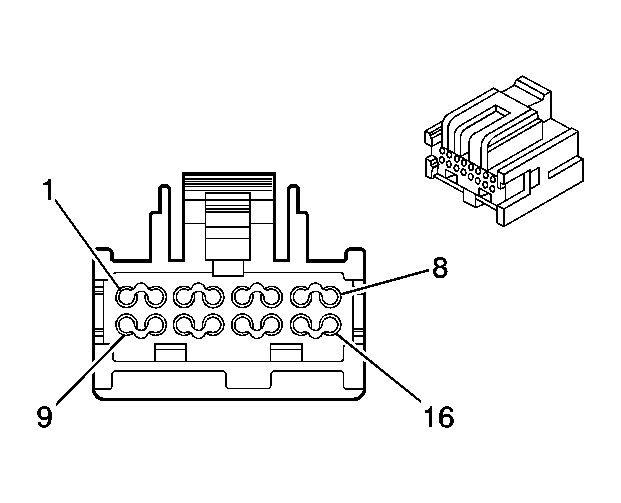 1
8
9
16