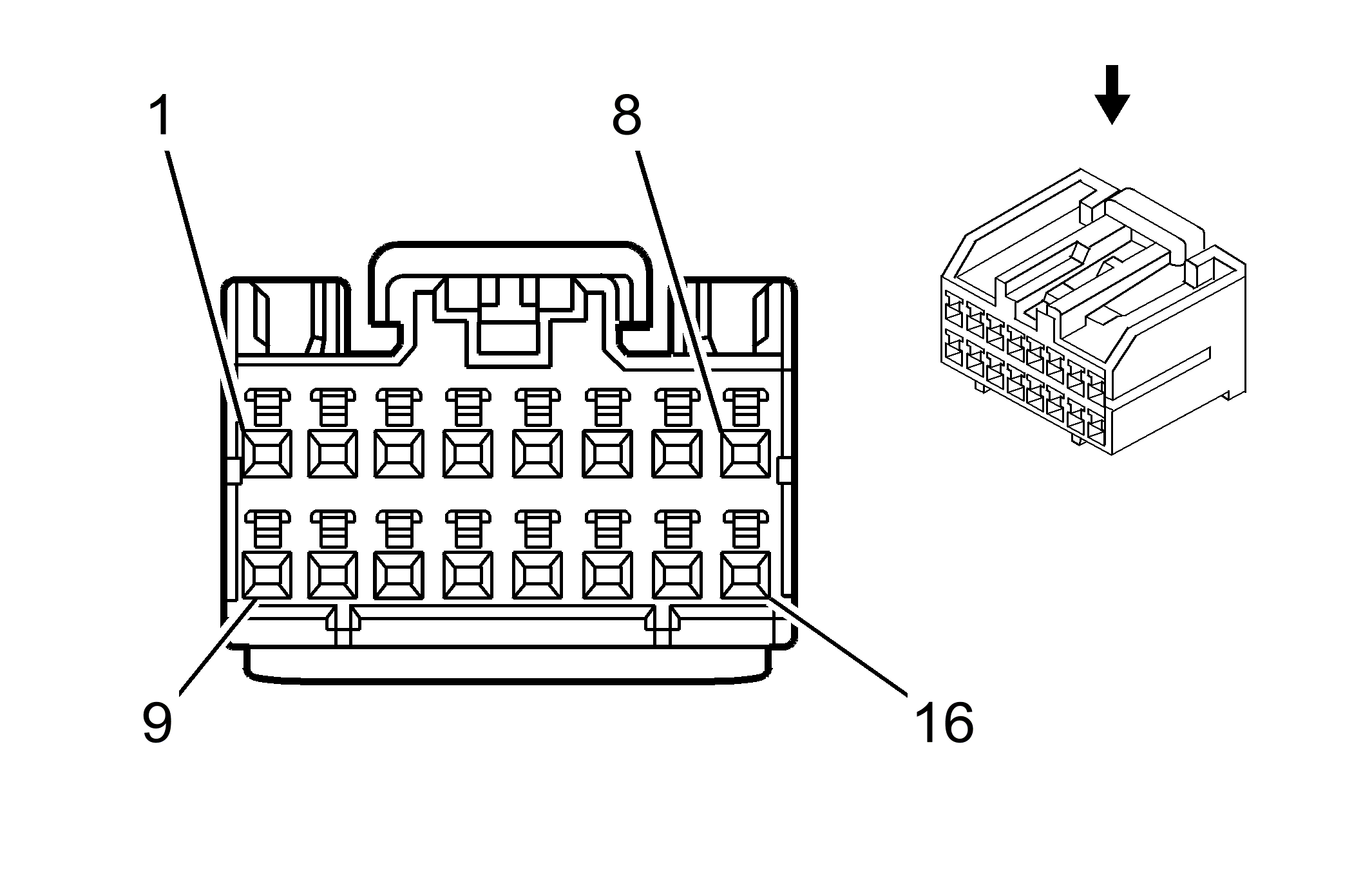 1
8
9
16