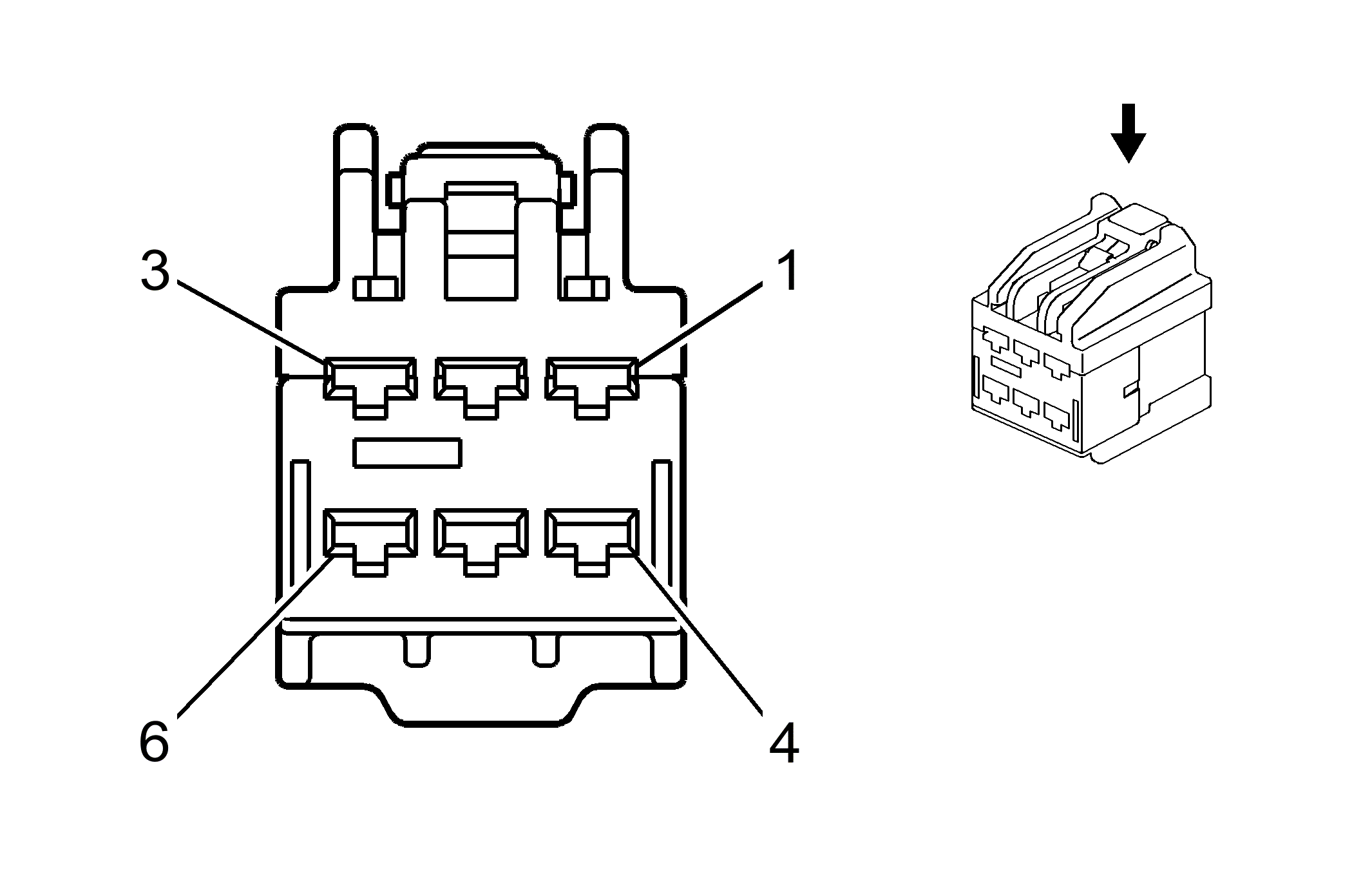 3
1
6
4