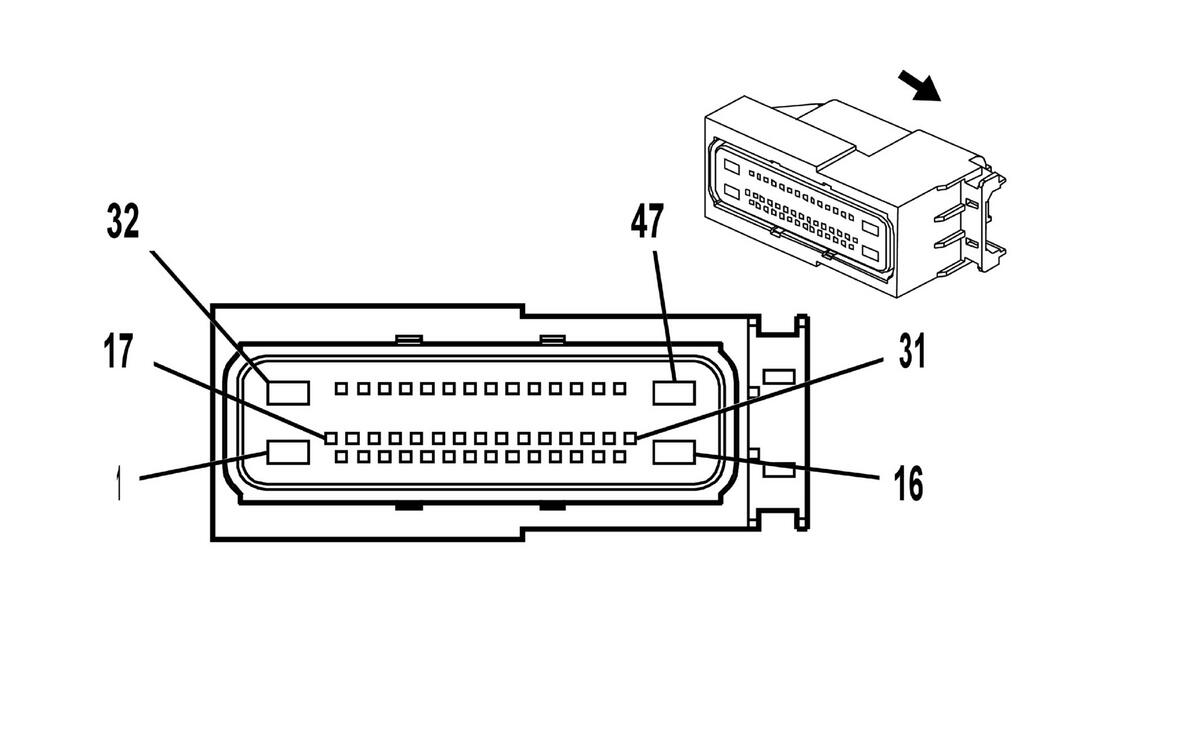 32
47
17
31
1
16