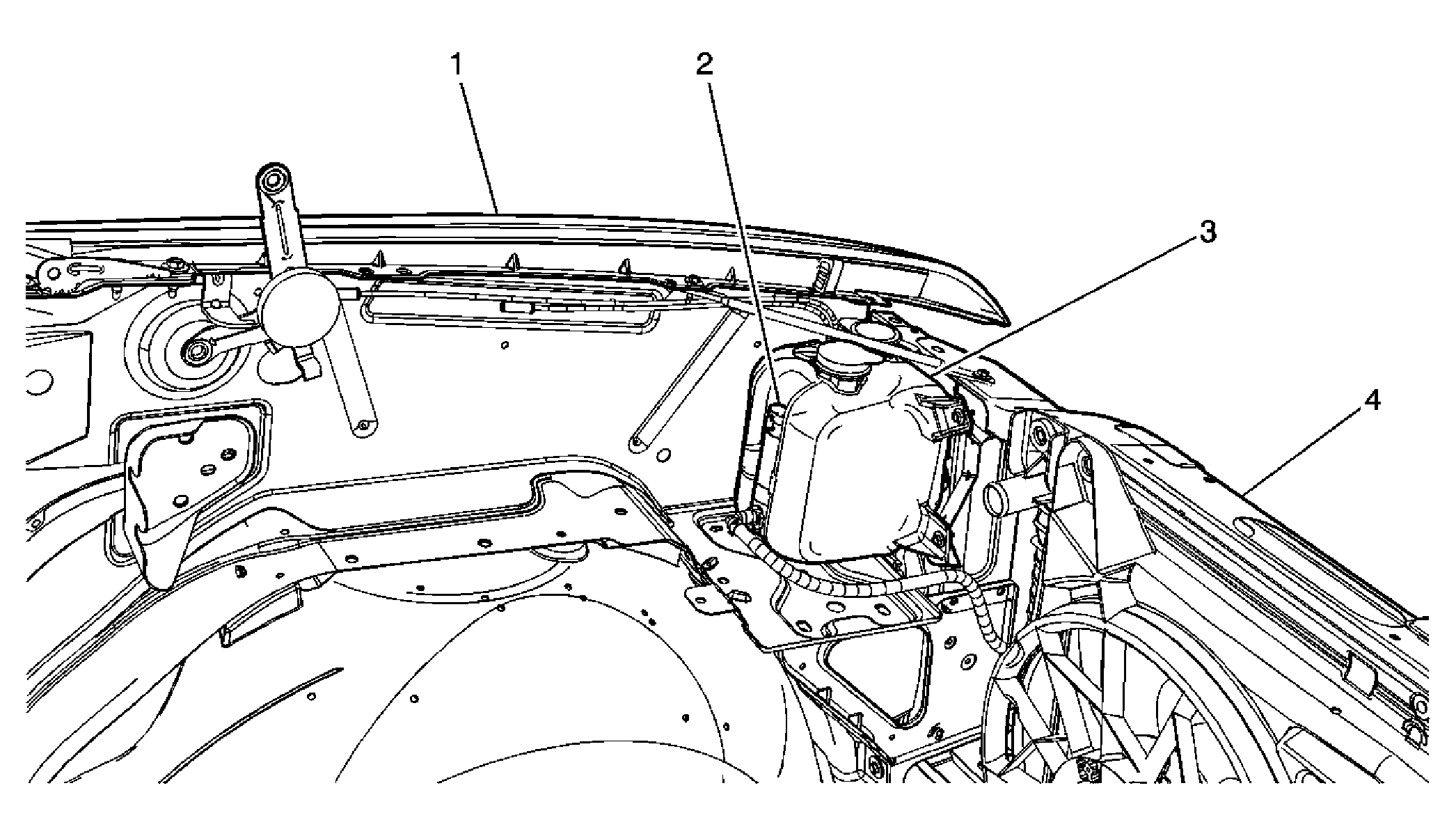 1
2
3
4