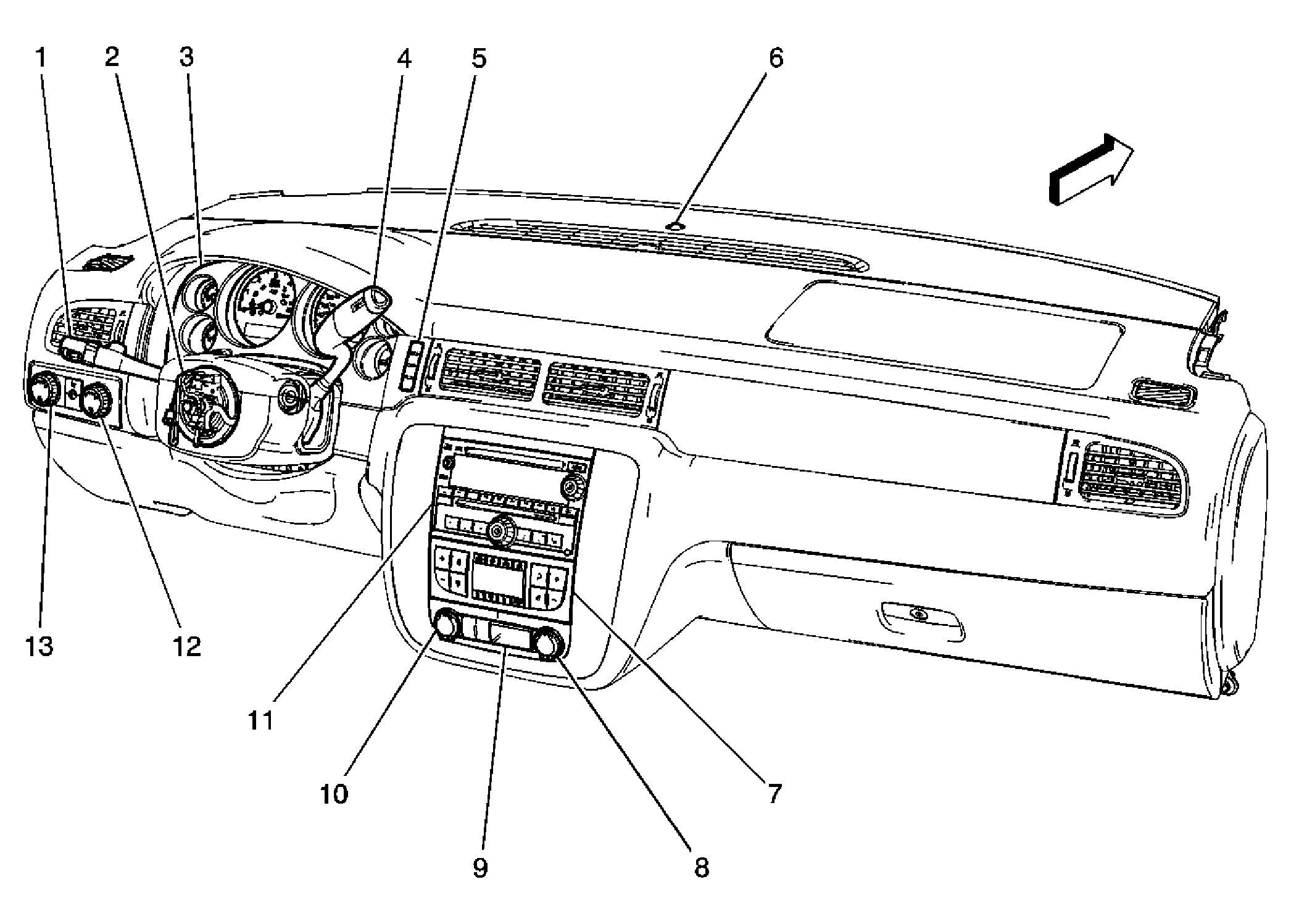 1 2 3 4 5 6

13 12

11

10

9

8

7