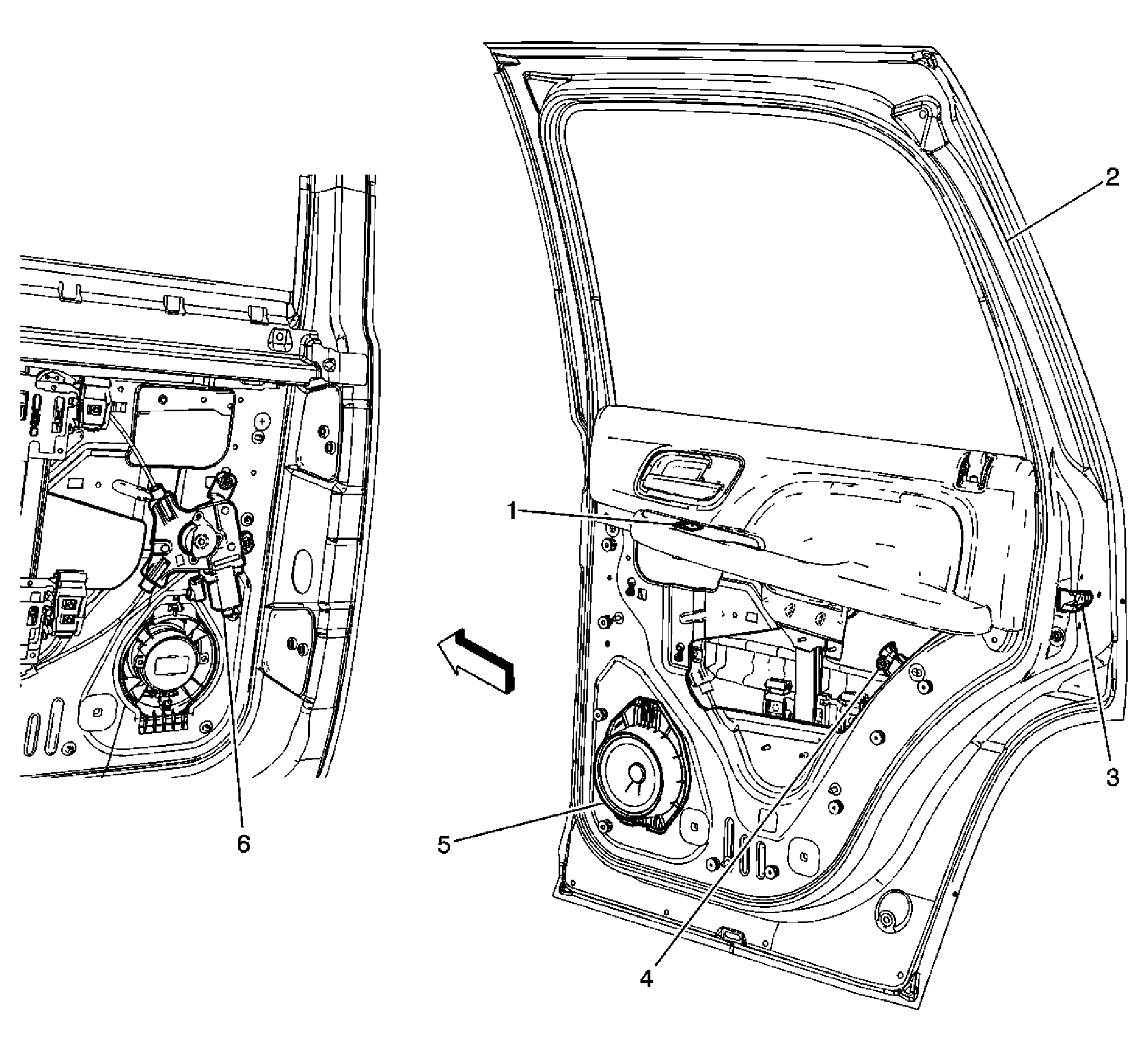 2
1
3
6
5
4