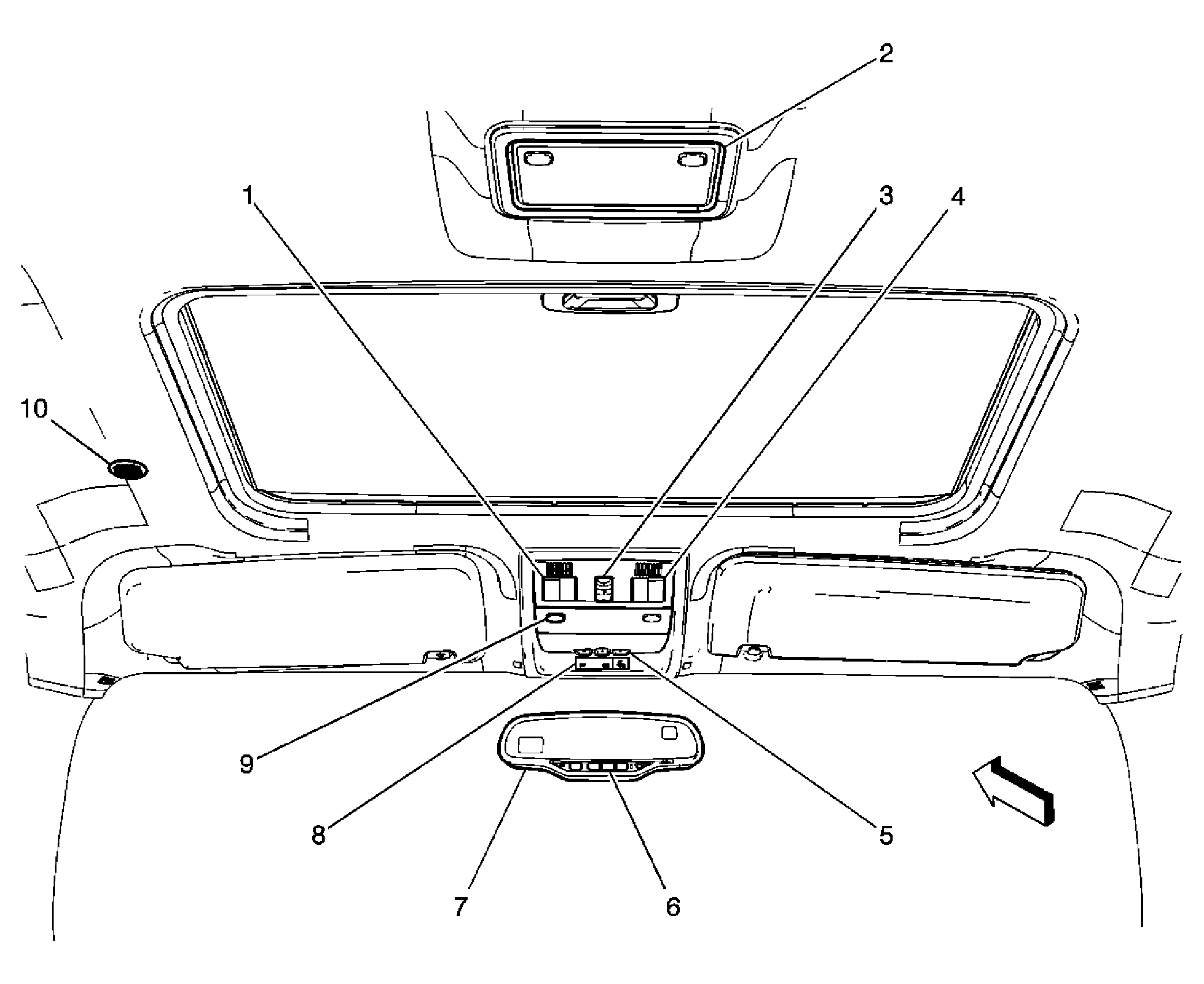 2
1
3
4
10
9
8
5
7
6