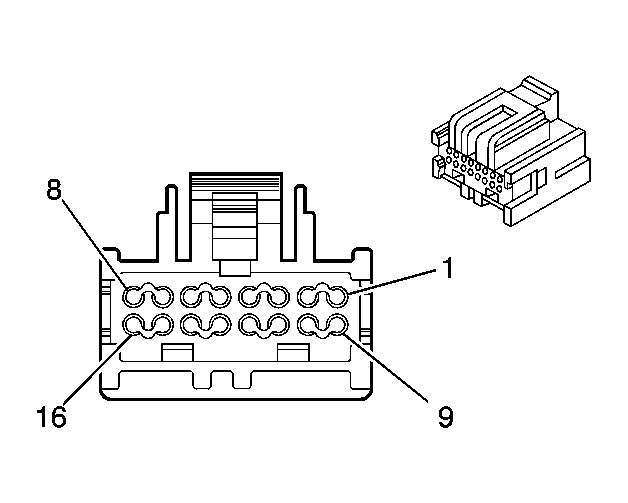 8
1
16
9