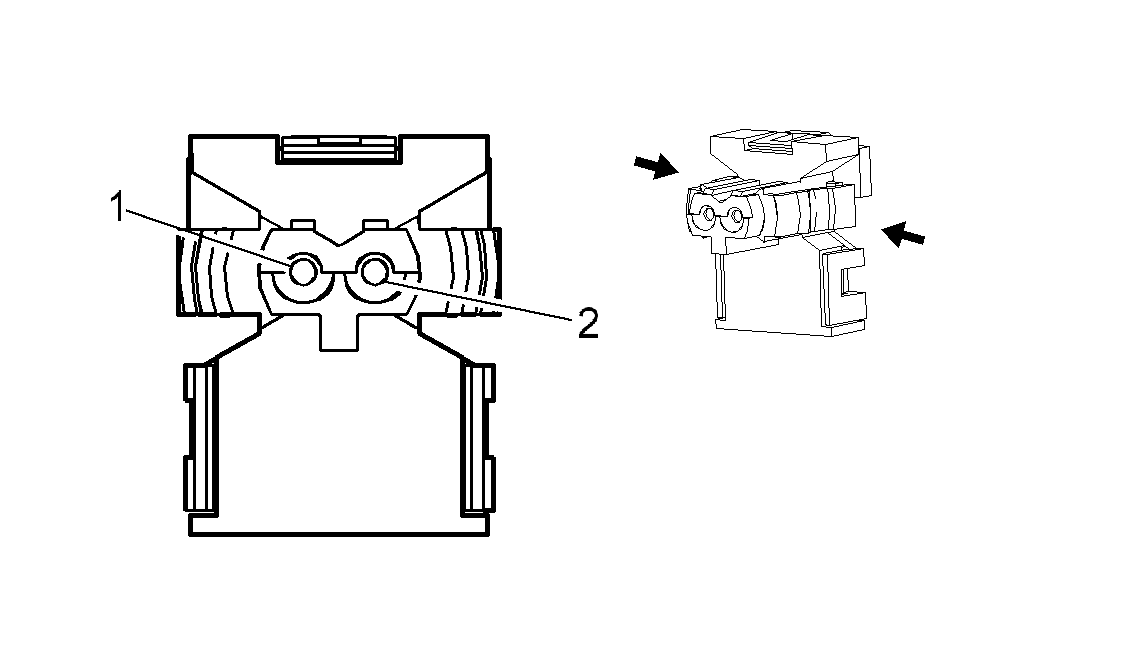 1
2