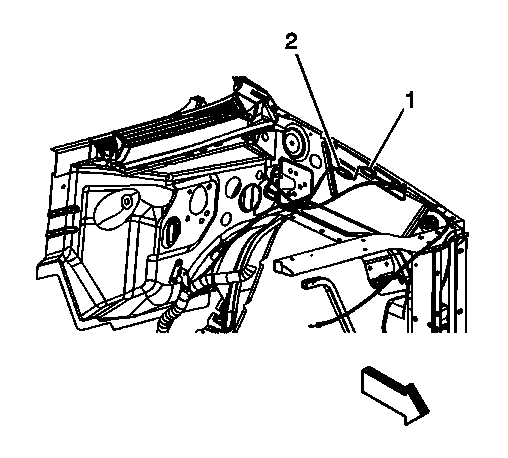 2
1