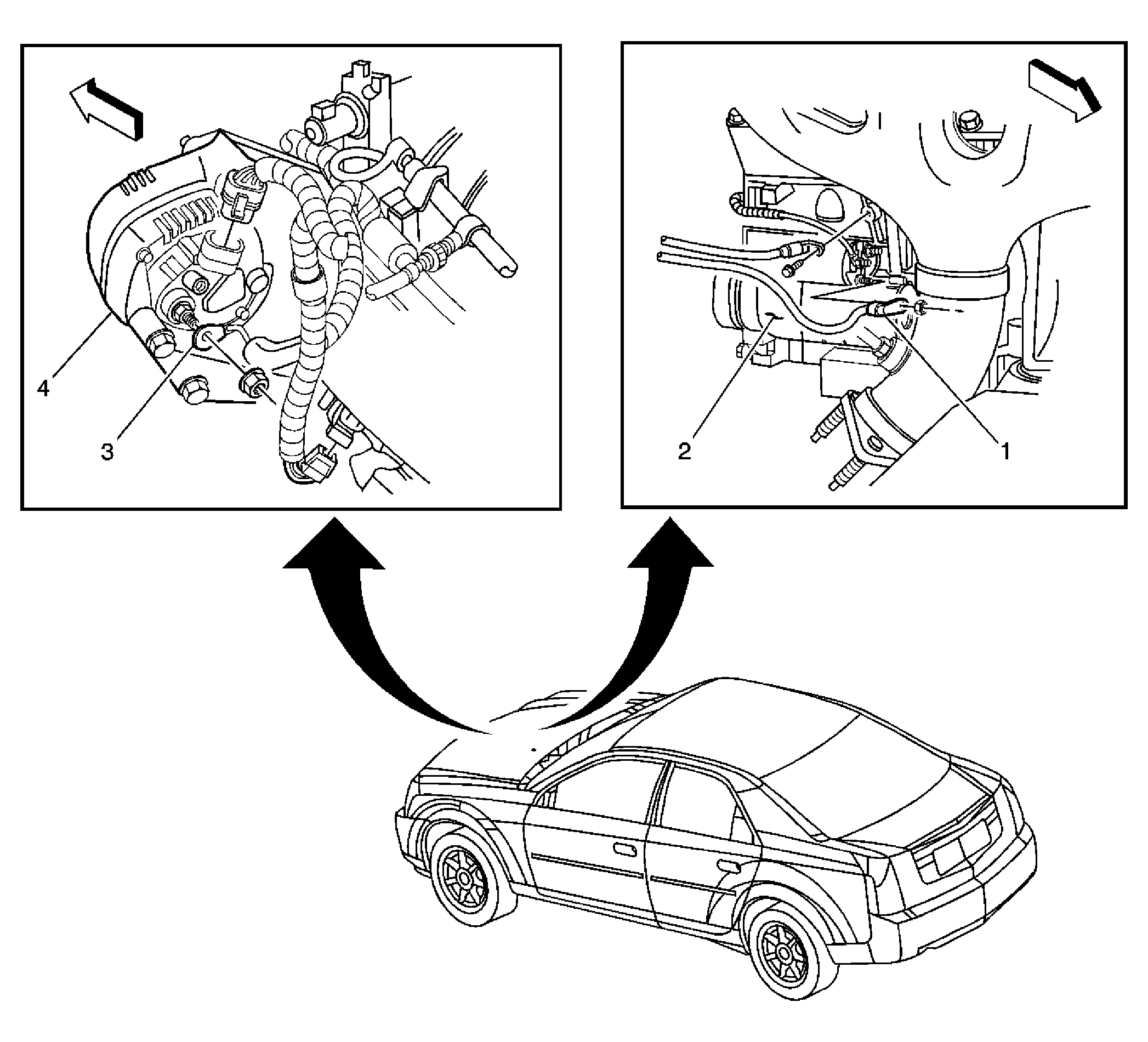 4
3
2
1